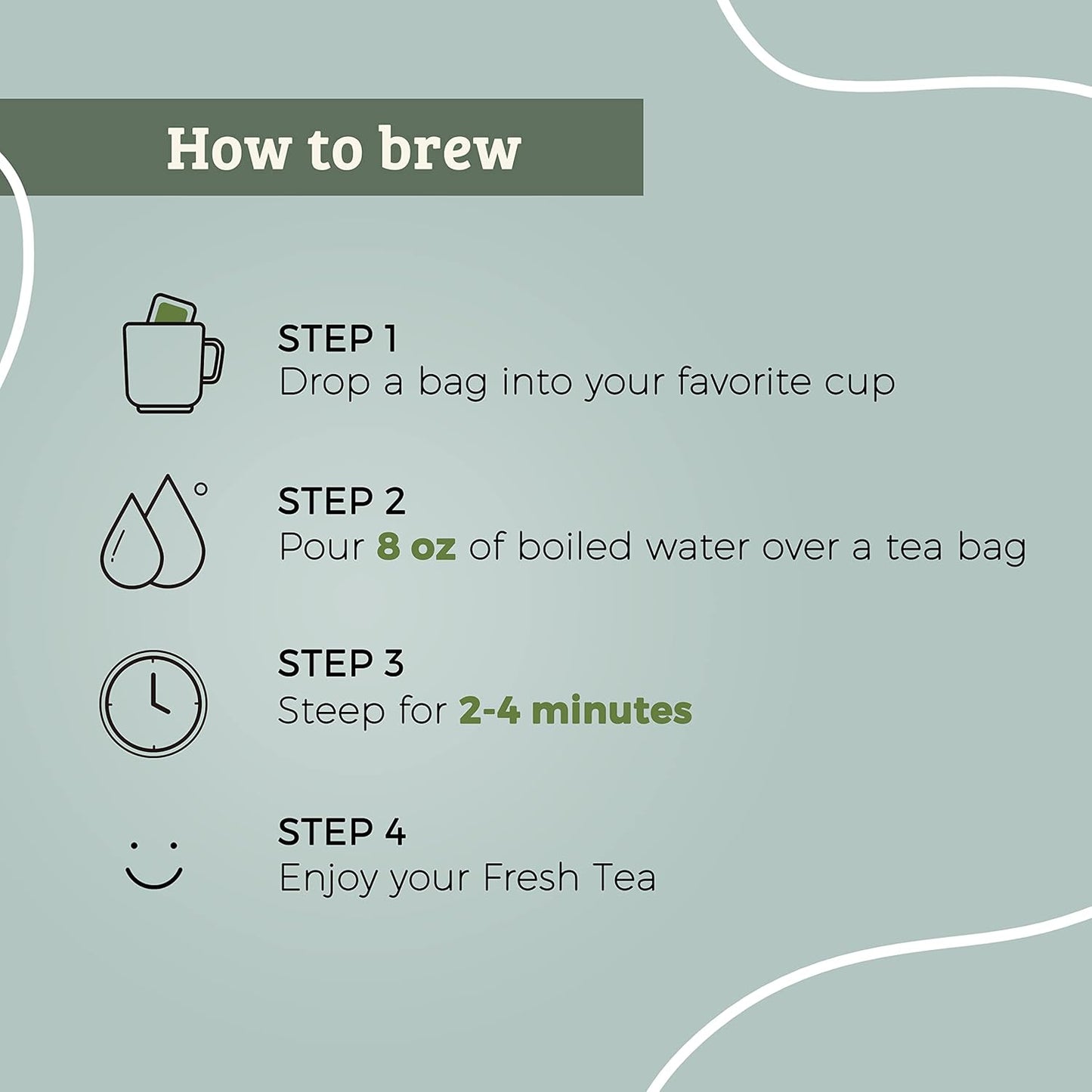 How to brew

STEP 1
Drop a bag into your favorite cup

STEP 2
Pour 8 oz of boiled water over a tea bag

STEP 3
Steep for 2-4 minutes

STEP 4
Enjoy your Fresh Tea