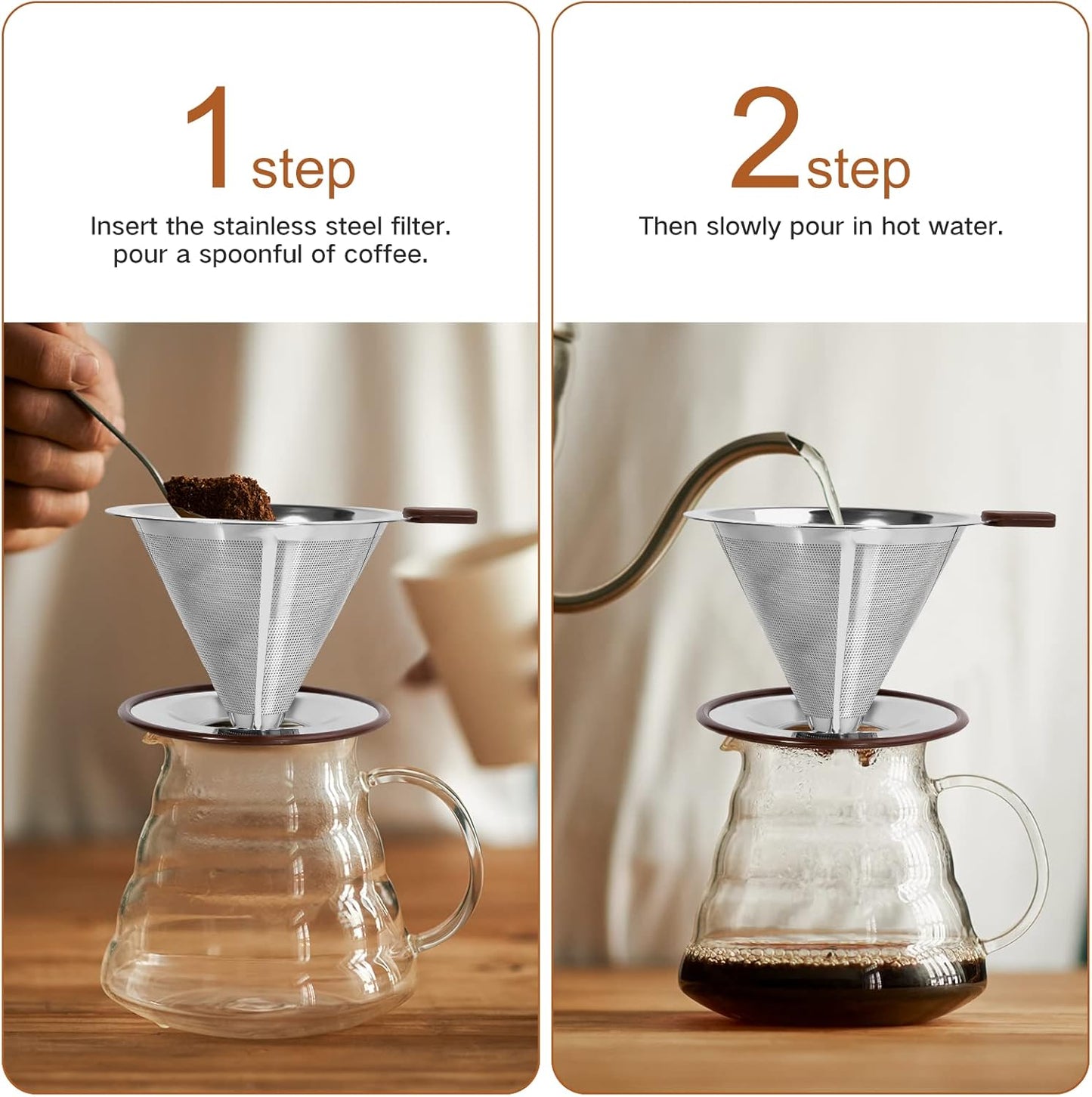 1 step

Insert the stainless steel filter. pour a spoonful of coffee.

2 step

Then slowly pour in hot water.