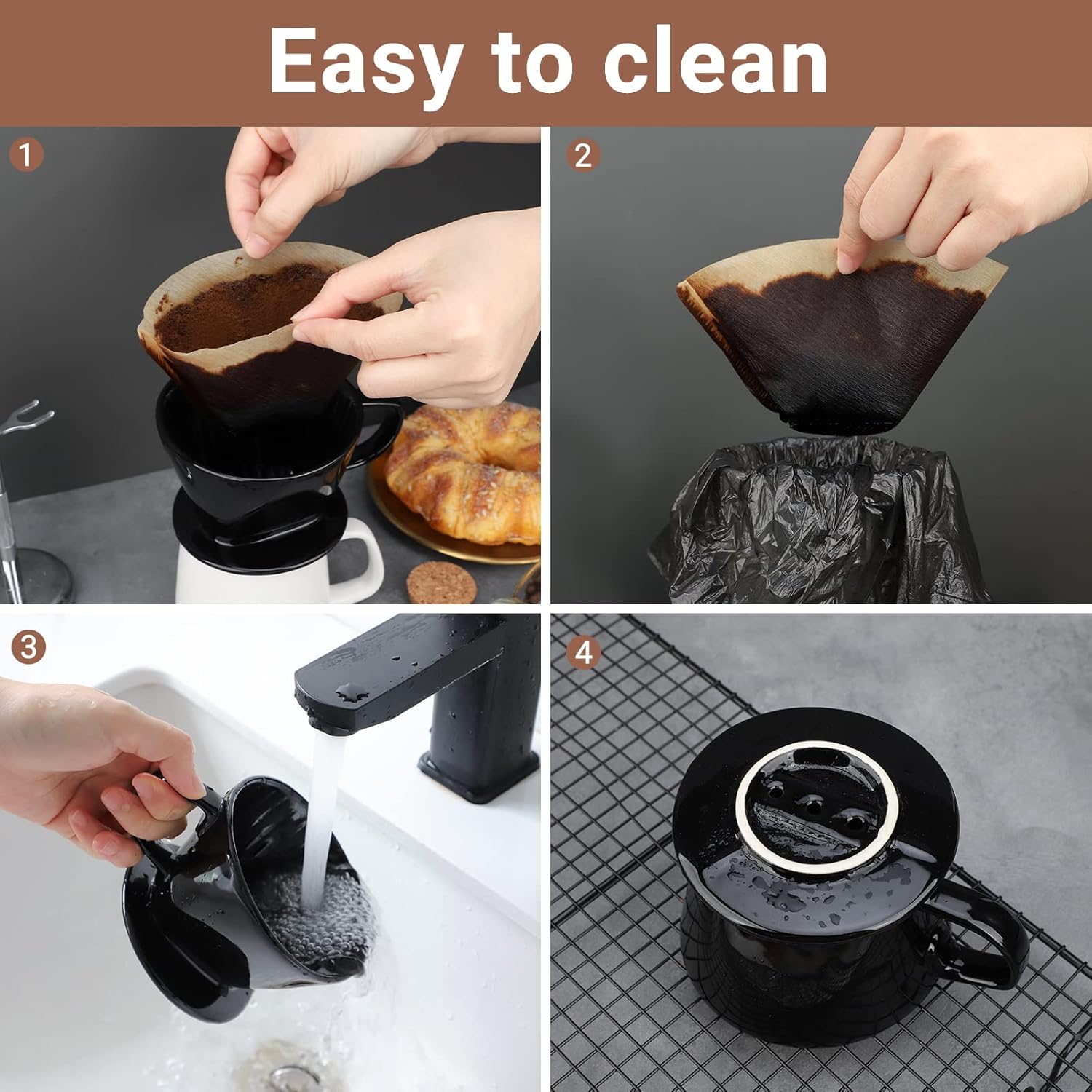 Easy to clean

1

2

3

4