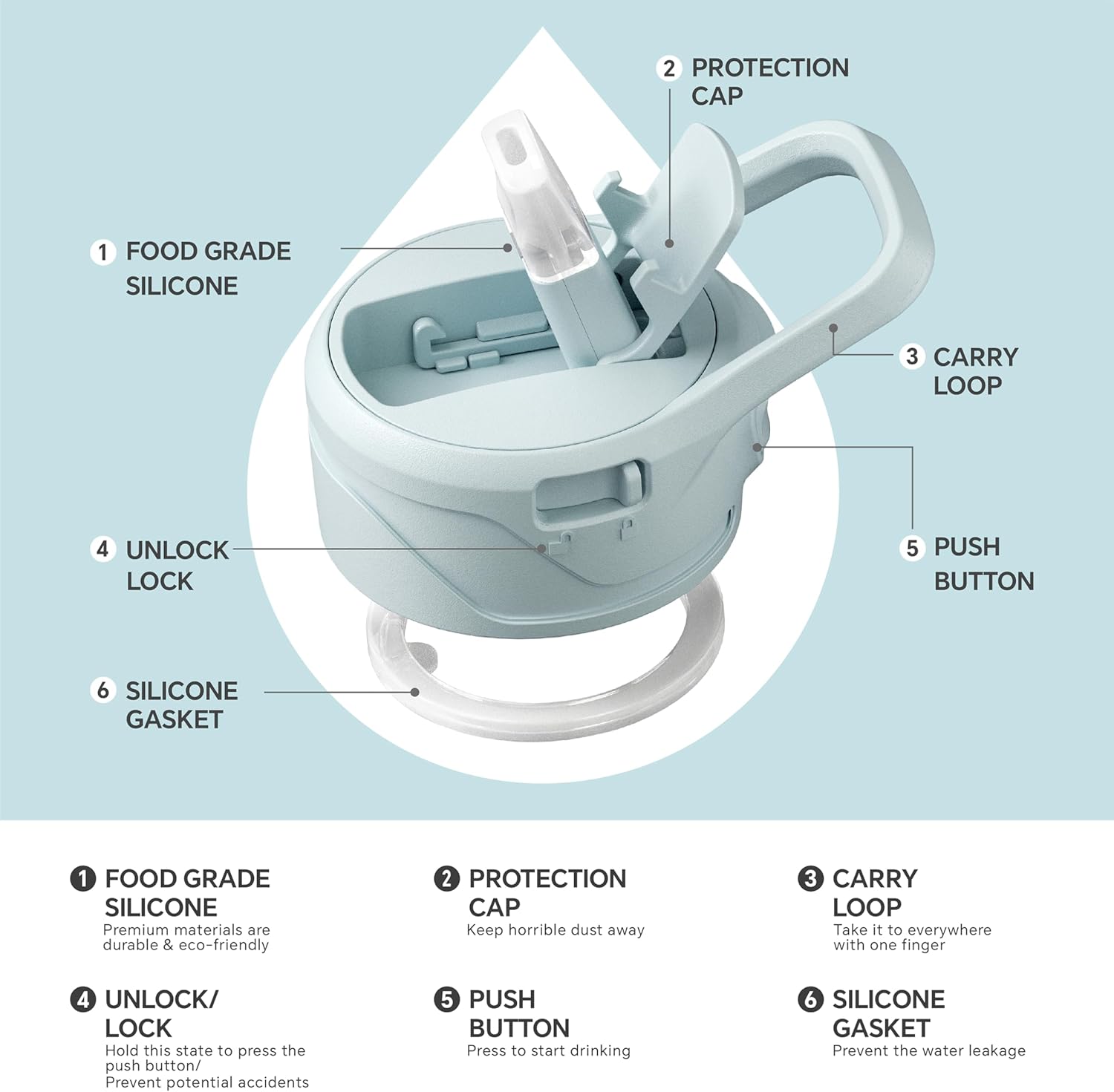 2 PROTECTION CAP

1 FOOD GRADE SILICONE

3 CARRY LOOP

4 UNLOCK LOCK

5 PUSH BUTTON

6 SILICONE GASKET

1 FOOD GRADE SILICONE
Premium materials are durable & eco-friendly

2 PROTECTION CAP
Keep horrible dust away

3 CARRY LOOP
Take it to everywhere with one finger

4 UNLOCK/ LOCK
Hold this state to press the push button/
Prevent potential accidents

5 PUSH BUTTON
Press to start drinking

6 SILICONE GASKET
Prevent the water leakage