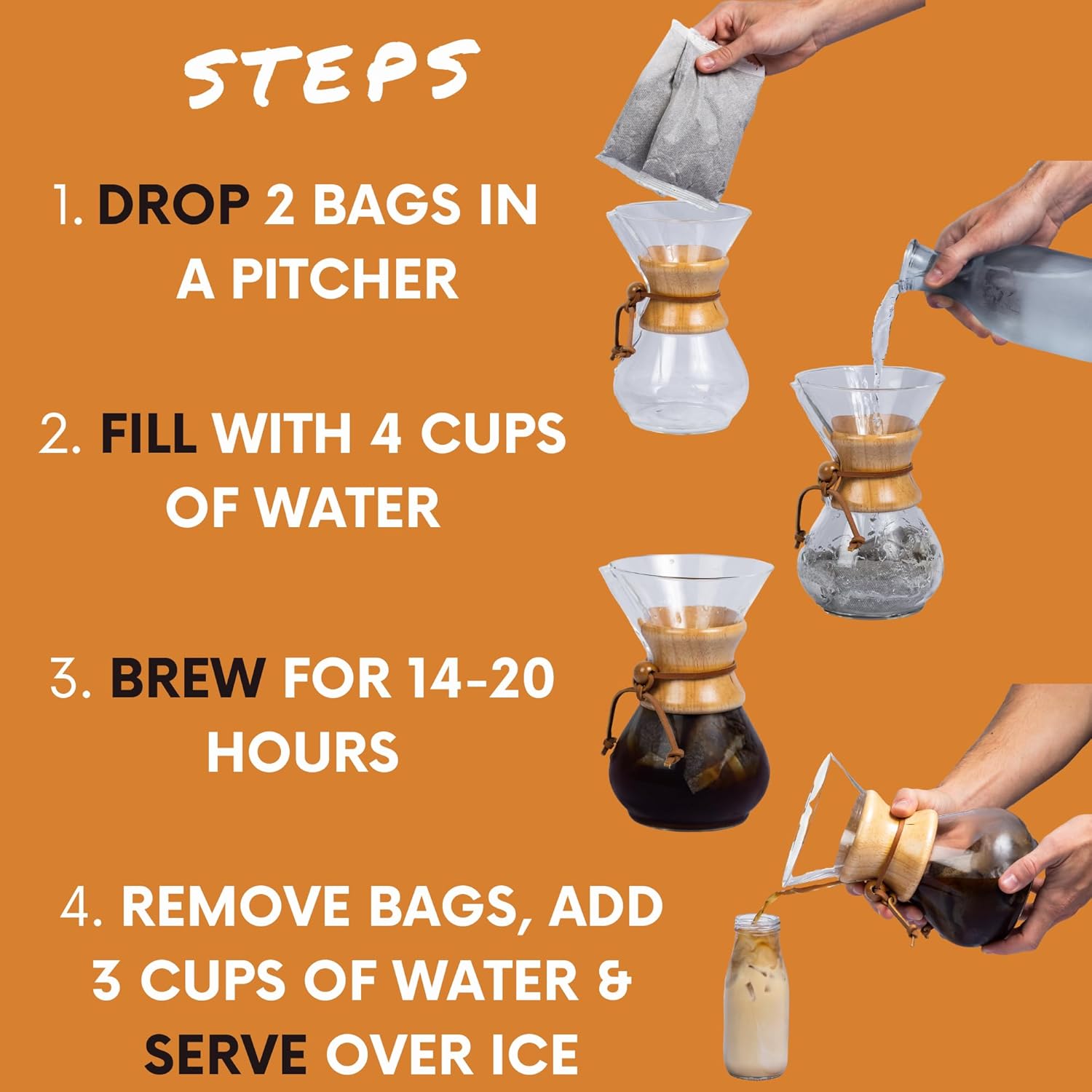 STEPS

1. DROP 2 BAGS IN A PITCHER

2. FILL WITH 4 CUPS OF WATER

3. BREW FOR 14-20 HOURS

4. REMOVE BAGS, ADD 3 CUPS OF WATER & SERVE OVER ICE