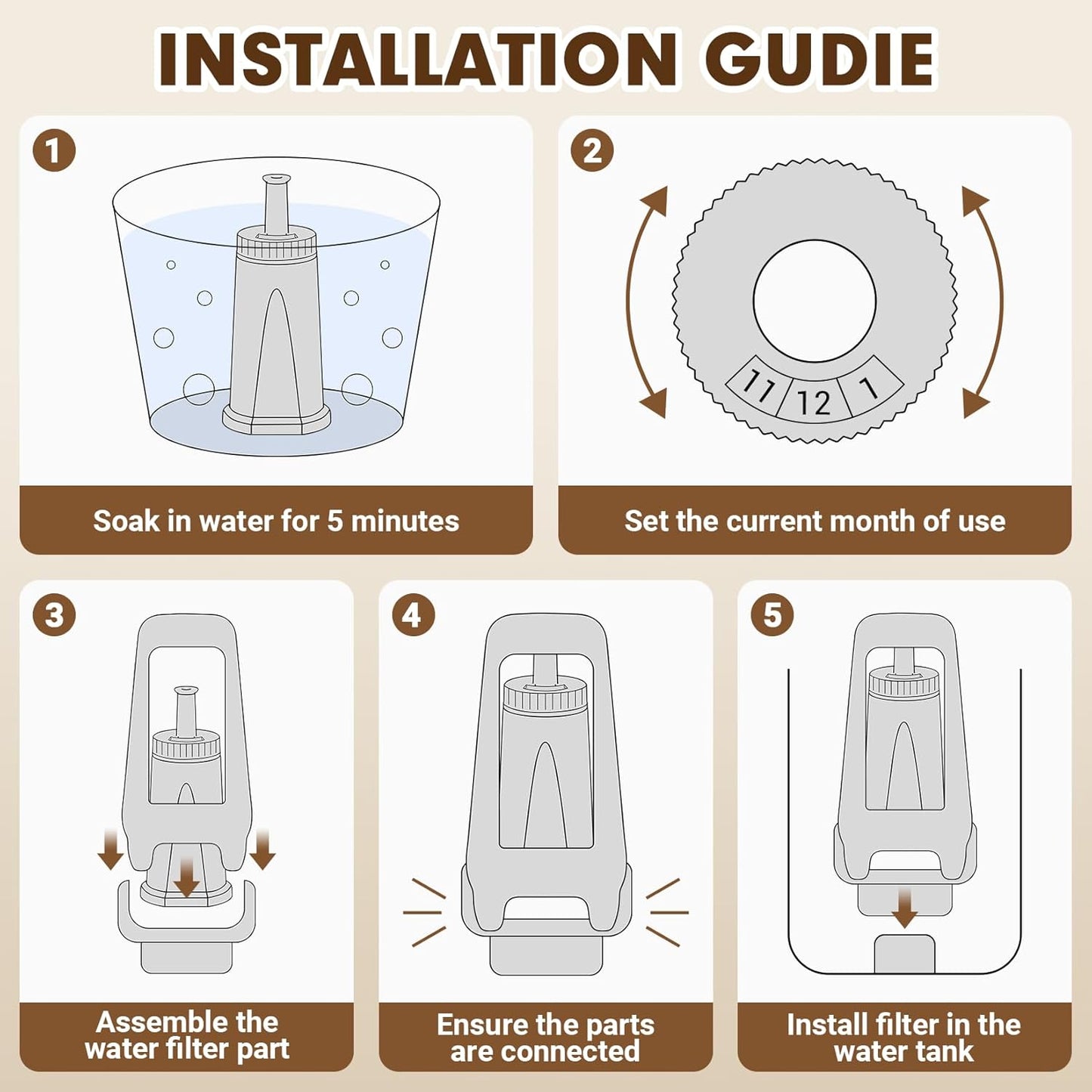 INSTALLATION GUDIE

1

Soak in water for 5 minutes

2

11 12 1

Set the current month of use

3

Assemble the water filter part

4

Ensure the parts are connected

5

Install filter in the water tank