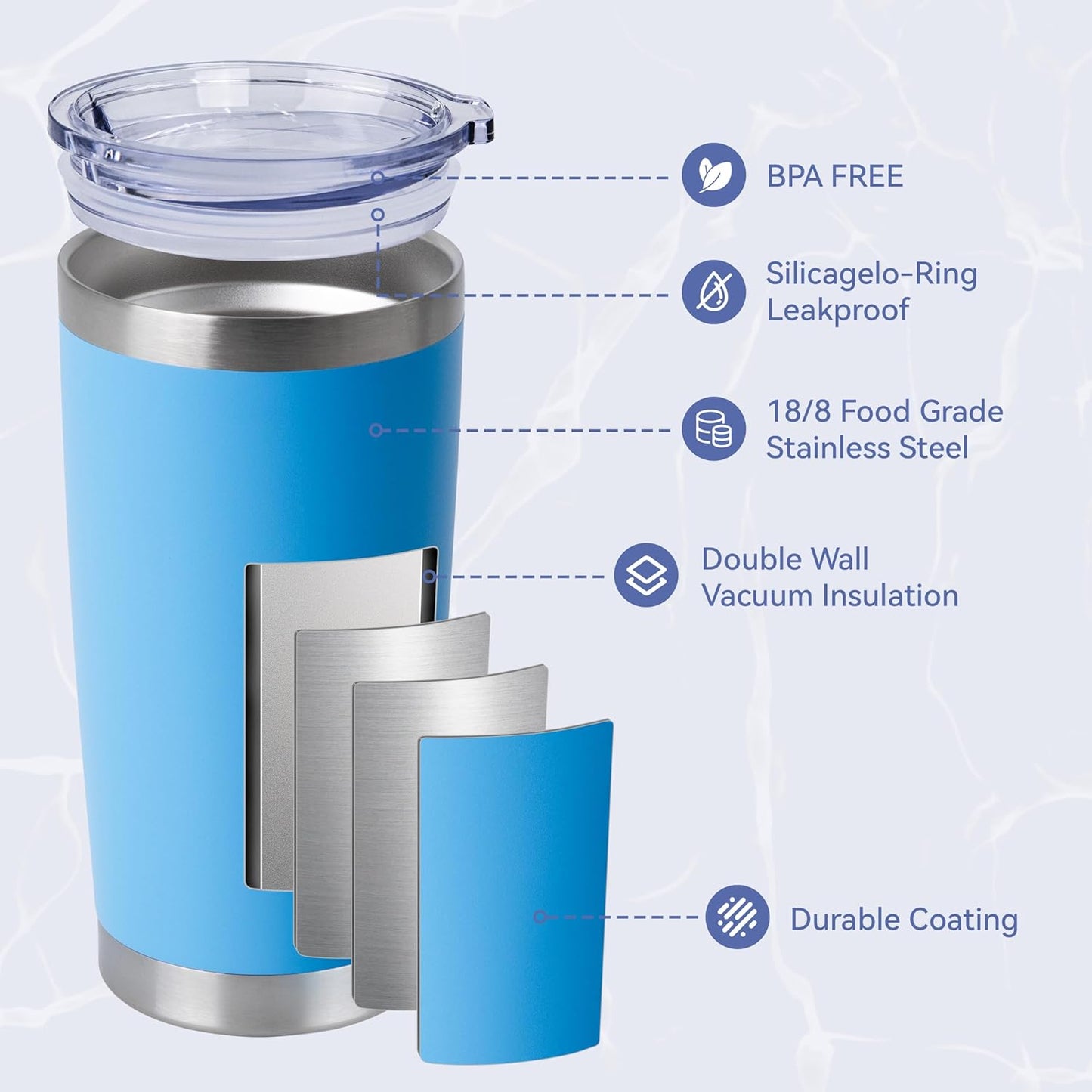 BPA FREE

Silicagelo-Ring Leakproof

18/8 Food Grade Stainless Steel

Double Wall Vacuum Insulation

Durable Coating