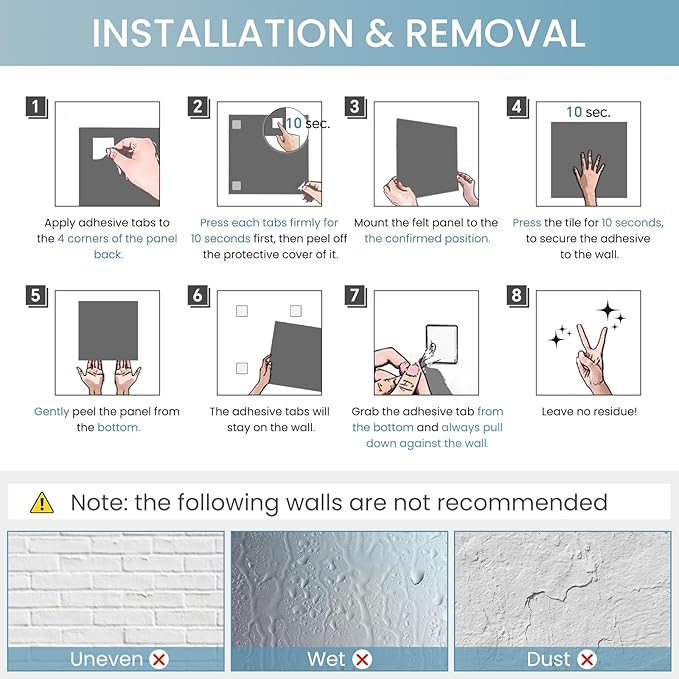 INSTALLATION & REMOVAL

1

Apply adhesive tabs to the 4 corners of the panel back.

2

10 sec.

Press each tabs firmly for 10 seconds first, then peel off the protective cover of it.

3

Mount the felt panel to the the confirmed position.

4

10 sec.

Press the tile for 10 seconds, to secure the adhesive to the wall.

5

Gently peel the panel from the bottom.

6

The adhesive tabs will stay on the wall.

7

Grab the adhesive tab from the bottom and always pull down against the wall.

8

Leave no residue!

Note: the following walls are not recommended

Uneven

Wet

Dust