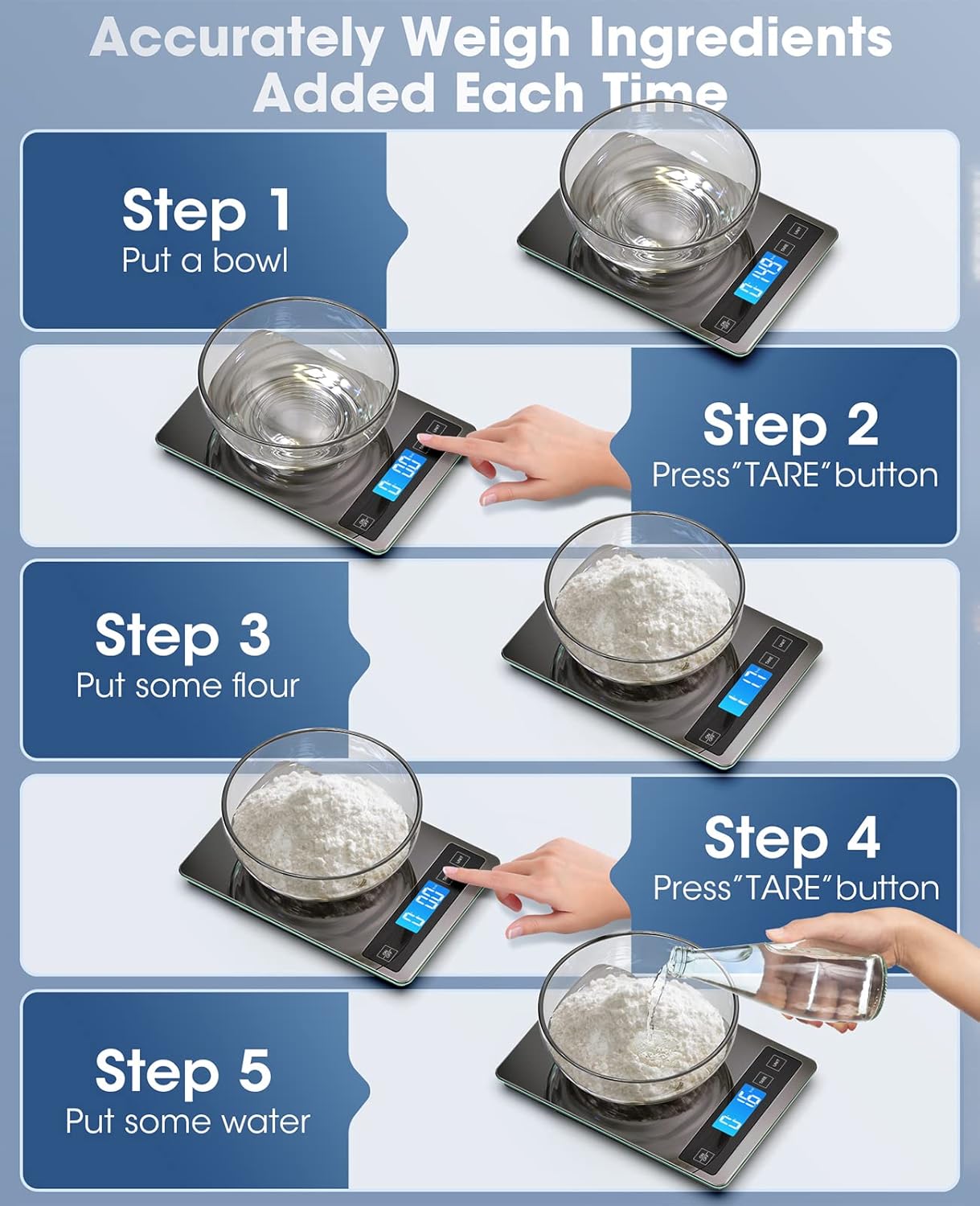 Accurately Weigh Ingredients Added Each Time

Step 1
Put a bowl

Step 2
Press"TARE"button

Step 3
Put some flour

Step 4
Press"TARE"button

Step 5
Put some water