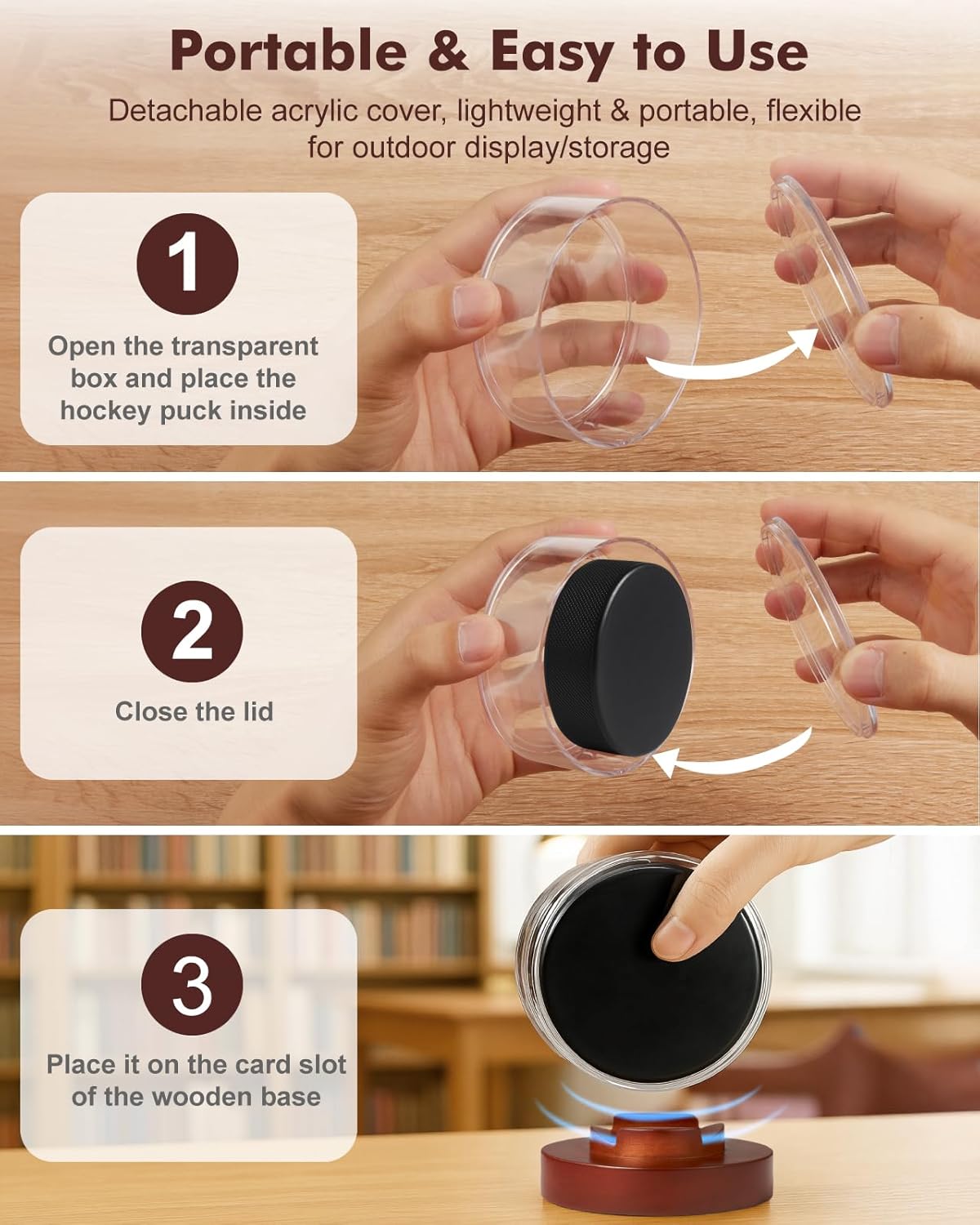 Portable & Easy to Use

Detachable acrylic cover, lightweight & portable, flexible for outdoor display/storage

1

Open the transparent box and place the hockey puck inside

2

Close the lid

3

Place it on the card slot of the wooden base