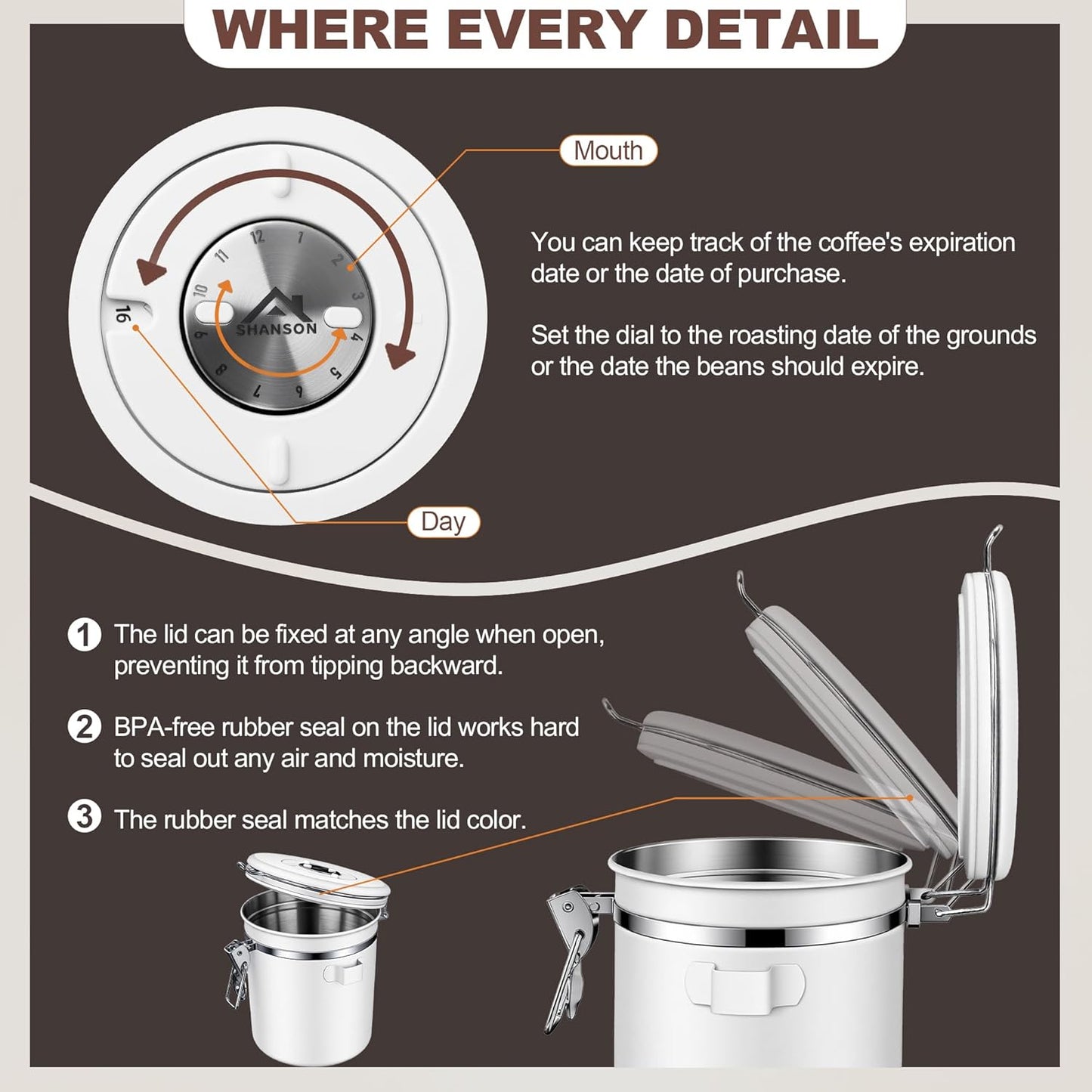 WHERE EVERY DETAIL

Mouth

12 1 2 3 4 5 6 7 8 9 10 11

SHANSON

16

Day

You can keep track of the coffee's expiration date or the date of purchase.

Set the dial to the roasting date of the grounds or the date the beans should expire.

1 The lid can be fixed at any angle when open, preventing it from tipping backward.

2 BPA-free rubber seal on the lid works hard to seal out any air and moisture.

3 The rubber seal matches the lid color.