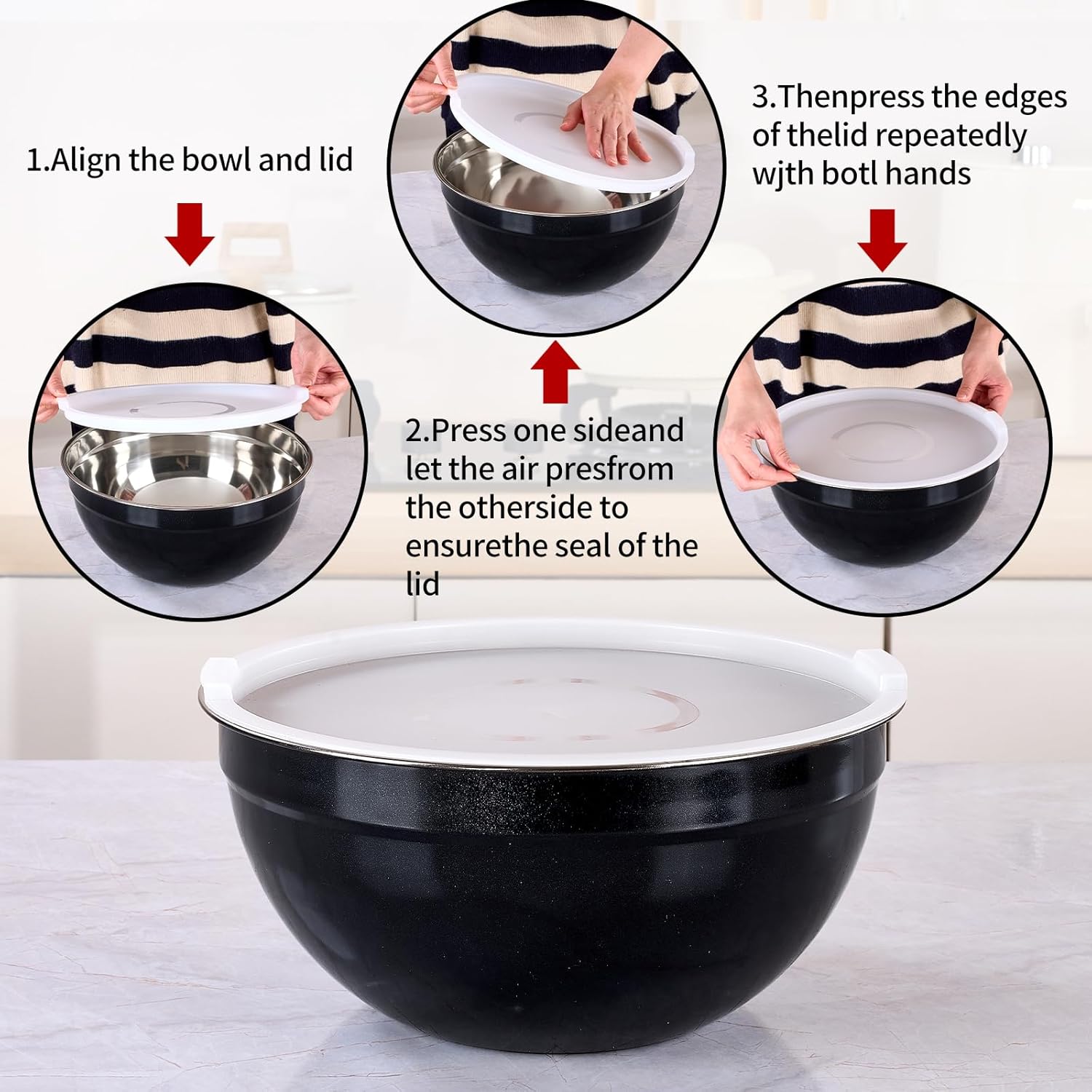 1.Align the bowl and lid

2.Press one sideand let the air presfrom the otherside to ensurethe seal of the lid

3.Thenpress the edges of thelid repeatedly wjth botl hands