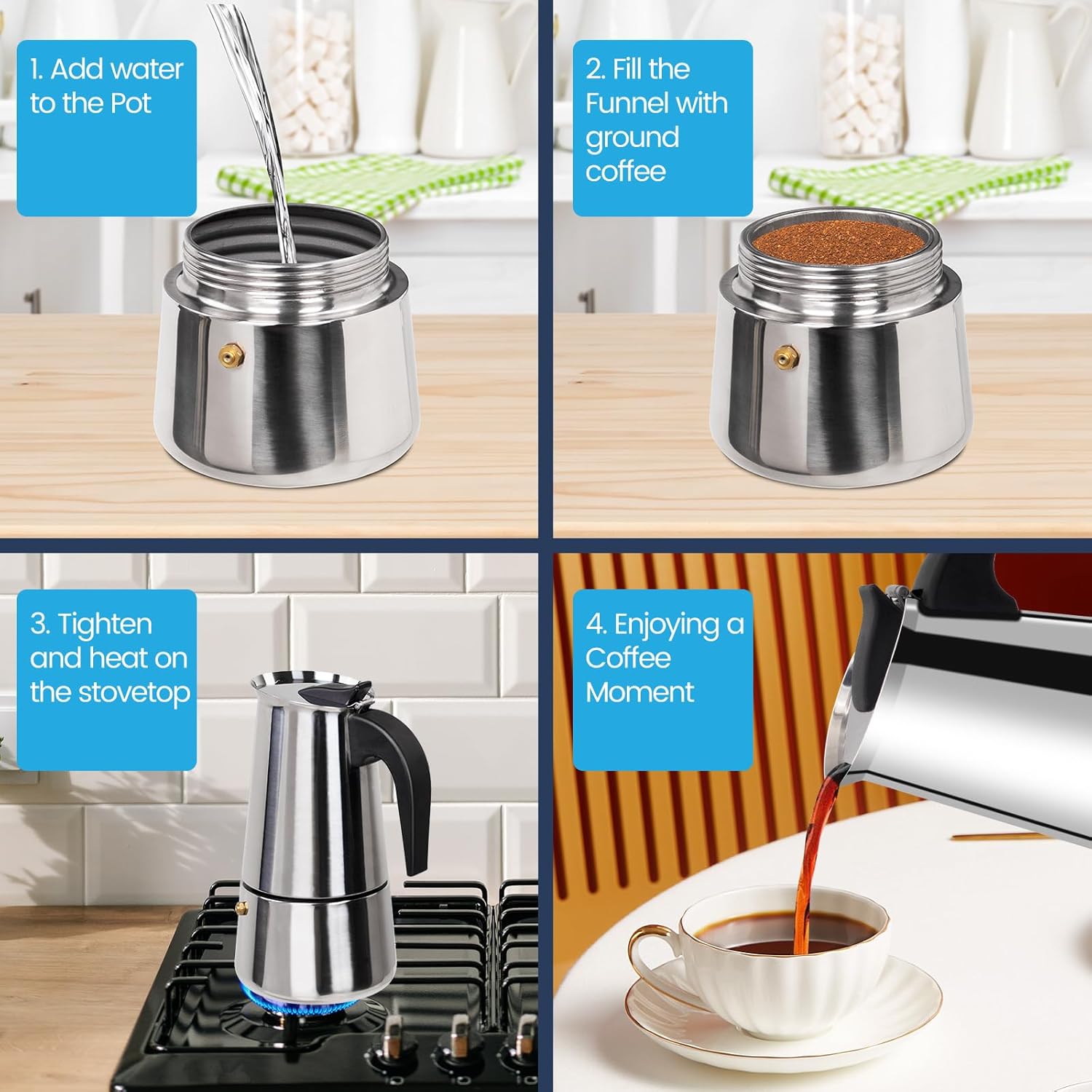 1. Add water to the Pot

2. Fill the Funnel with ground coffee

3. Tighten and heat on the stovetop

4. Enjoying a Coffee Moment