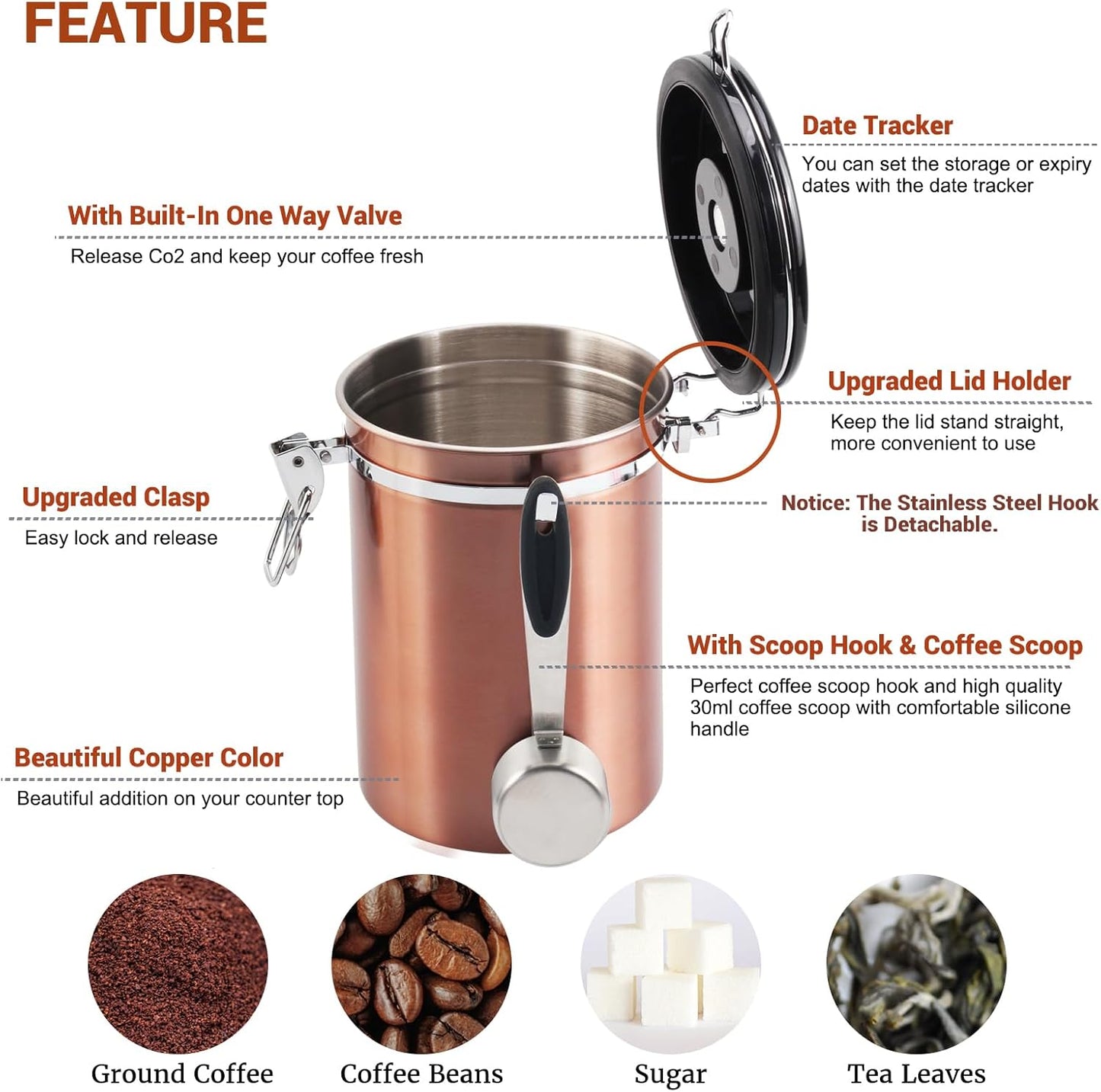 FEATURE

Date Tracker

You can set the storage or expiry dates with the date tracker

With Built-In One Way Valve

Release Co2 and keep your coffee fresh

Upgraded Lid Holder

Keep the lid stand straight, more convenient to use

Upgraded Clasp

Easy lock and release

Notice: The Stainless Steel Hook is Detachable.

With Scoop Hook & Coffee Scoop

Perfect coffee scoop hook and high quality 30ml coffee scoop with comfortable silicone handle

Beautiful Copper Color

Beautiful addition on your counter top

Ground Coffee

Coffee Beans

Sugar

Tea Leaves