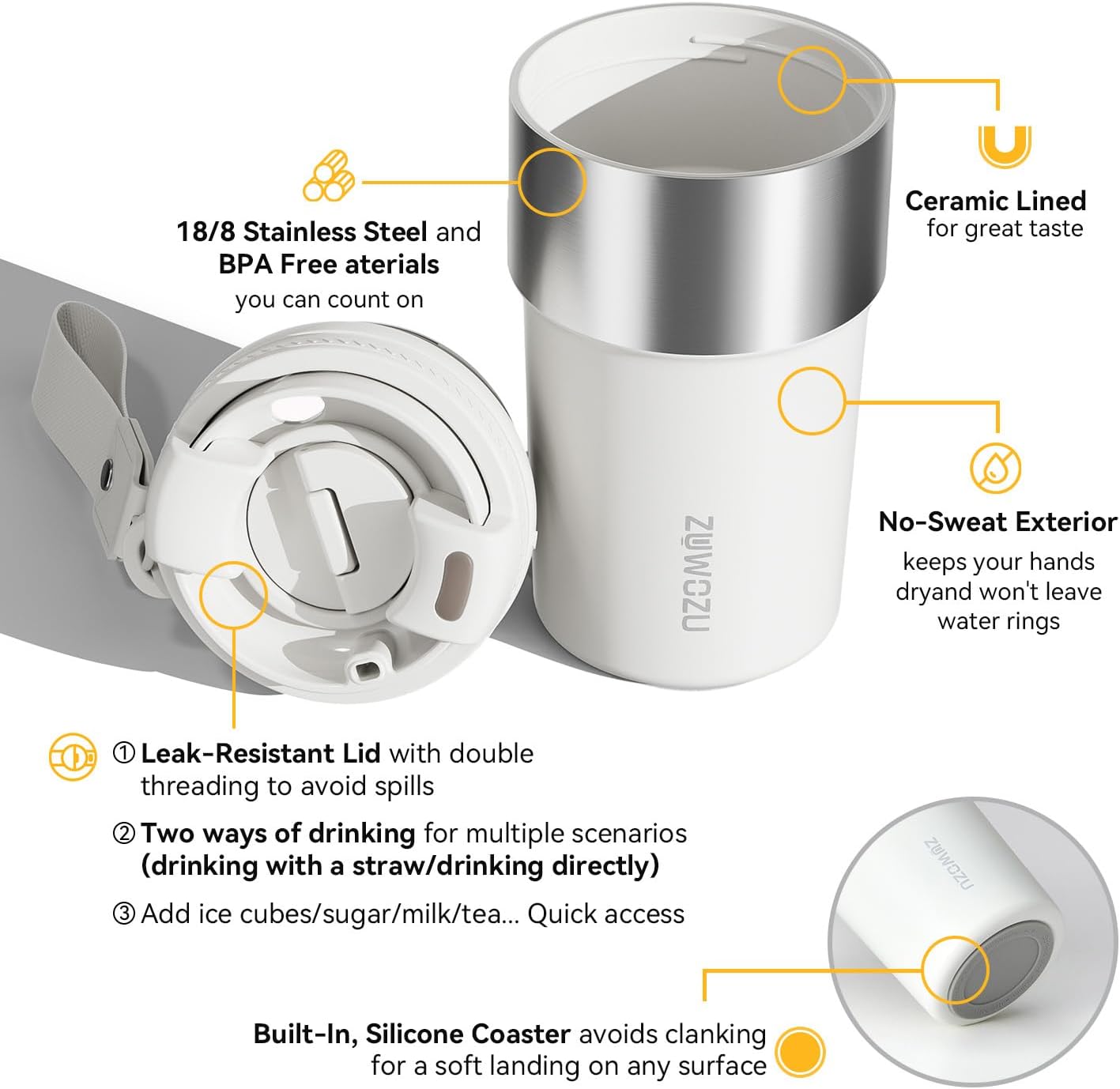 18/8 Stainless Steel and BPA Free aterials you can count on

Ceramic Lined for great taste

ZUWOZU

No-Sweat Exterior keeps your hands dryand won't leave water rings

① Leak-Resistant Lid with double threading to avoid spills

② Two ways of drinking for multiple scenarios (drinking with a straw/drinking directly)

③ Add ice cubes/sugar/milk/tea... Quick access

ZUWOZU

Built-In, Silicone Coaster avoids clanking for a soft landing on any surface