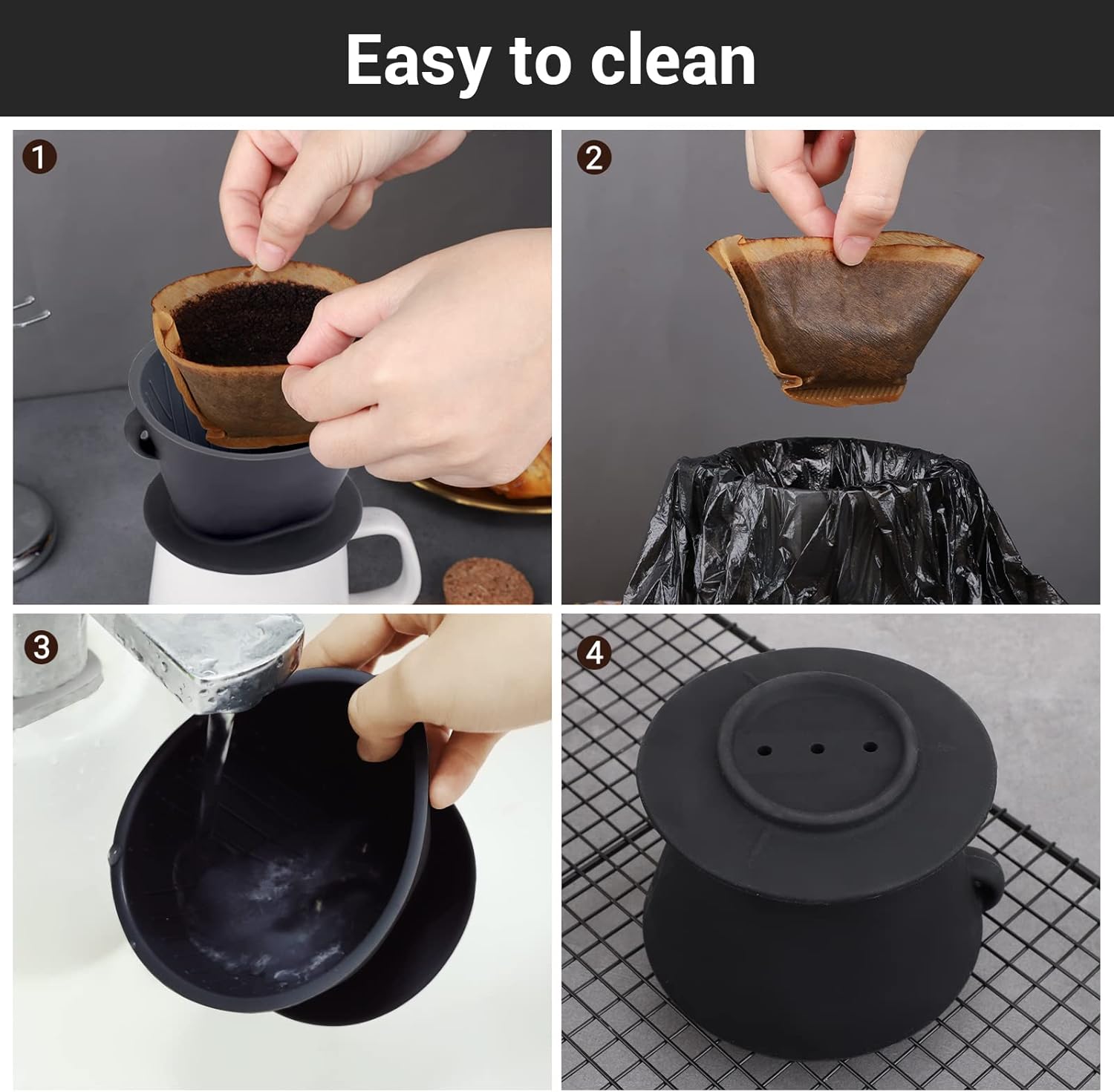 Easy to clean

1

2

3

4