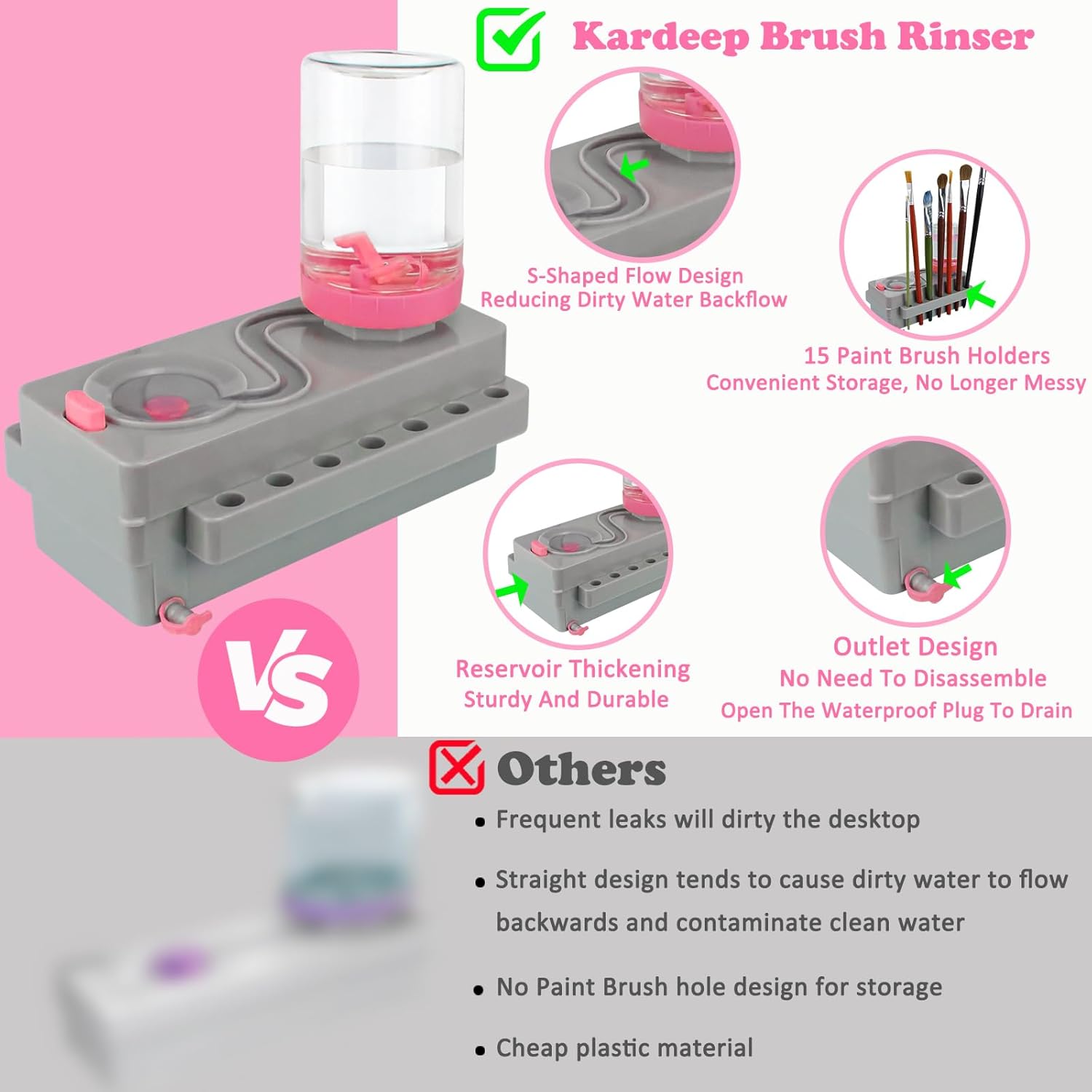 Kardeep Brush Rinser

S-Shaped Flow Design
Reducing Dirty Water Backflow

15 Paint Brush Holders
Convenient Storage, No Longer Messy

Reservoir Thickening
Sturdy And Durable

Outlet Design
No Need To Disassemble
Open The Waterproof Plug To Drain

VS

Others

• Frequent leaks will dirty the desktop

• Straight design tends to cause dirty water to flow backwards and contaminate clean water

• No Paint Brush hole design for storage

• Cheap plastic material