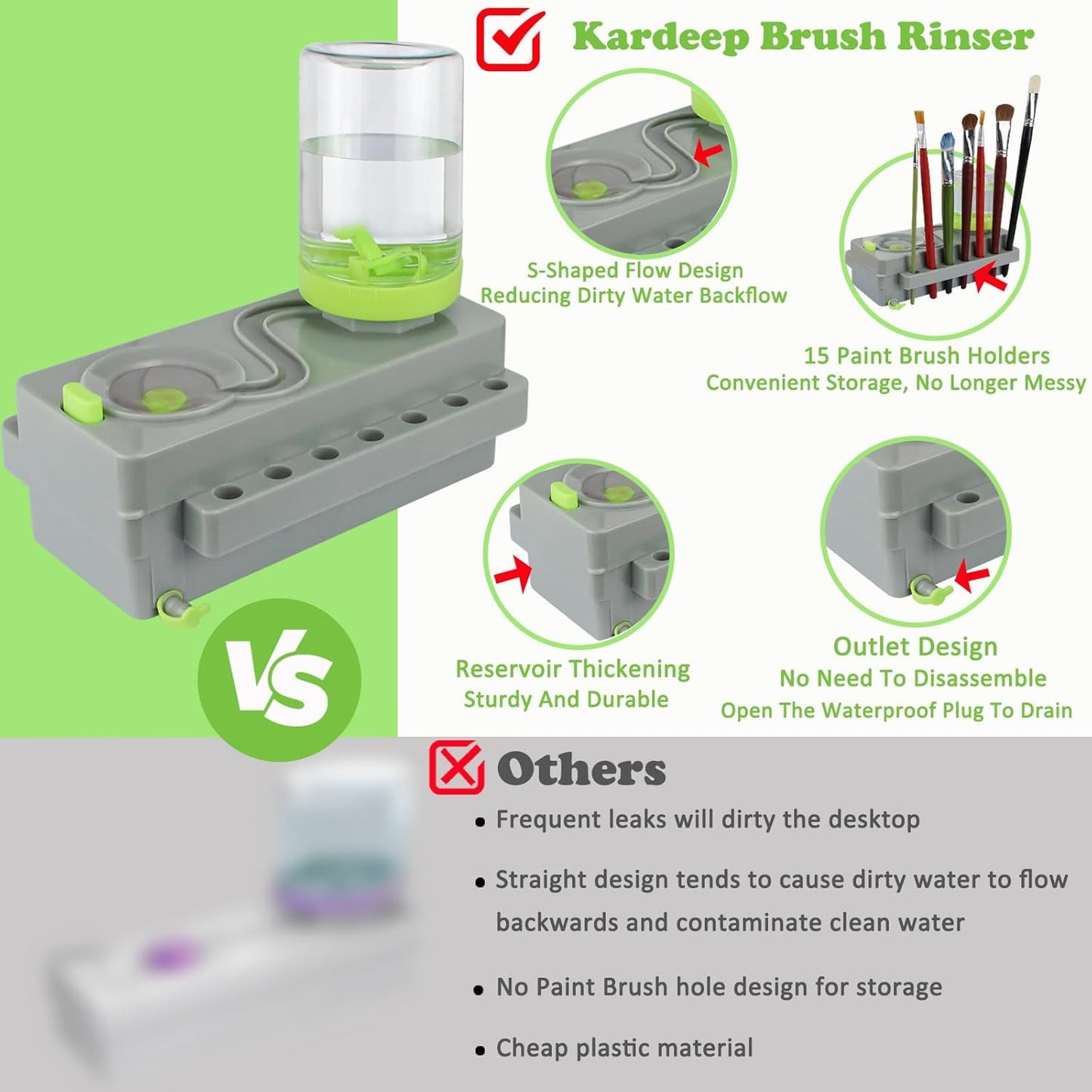 Kardeep Brush Rinser

S-Shaped Flow Design
Reducing Dirty Water Backflow

15 Paint Brush Holders
Convenient Storage, No Longer Messy

Reservoir Thickening
Sturdy And Durable

Outlet Design
No Need To Disassemble
Open The Waterproof Plug To Drain

VS

Others

• Frequent leaks will dirty the desktop

• Straight design tends to cause dirty water to flow backwards and contaminate clean water

• No Paint Brush hole design for storage

• Cheap plastic material