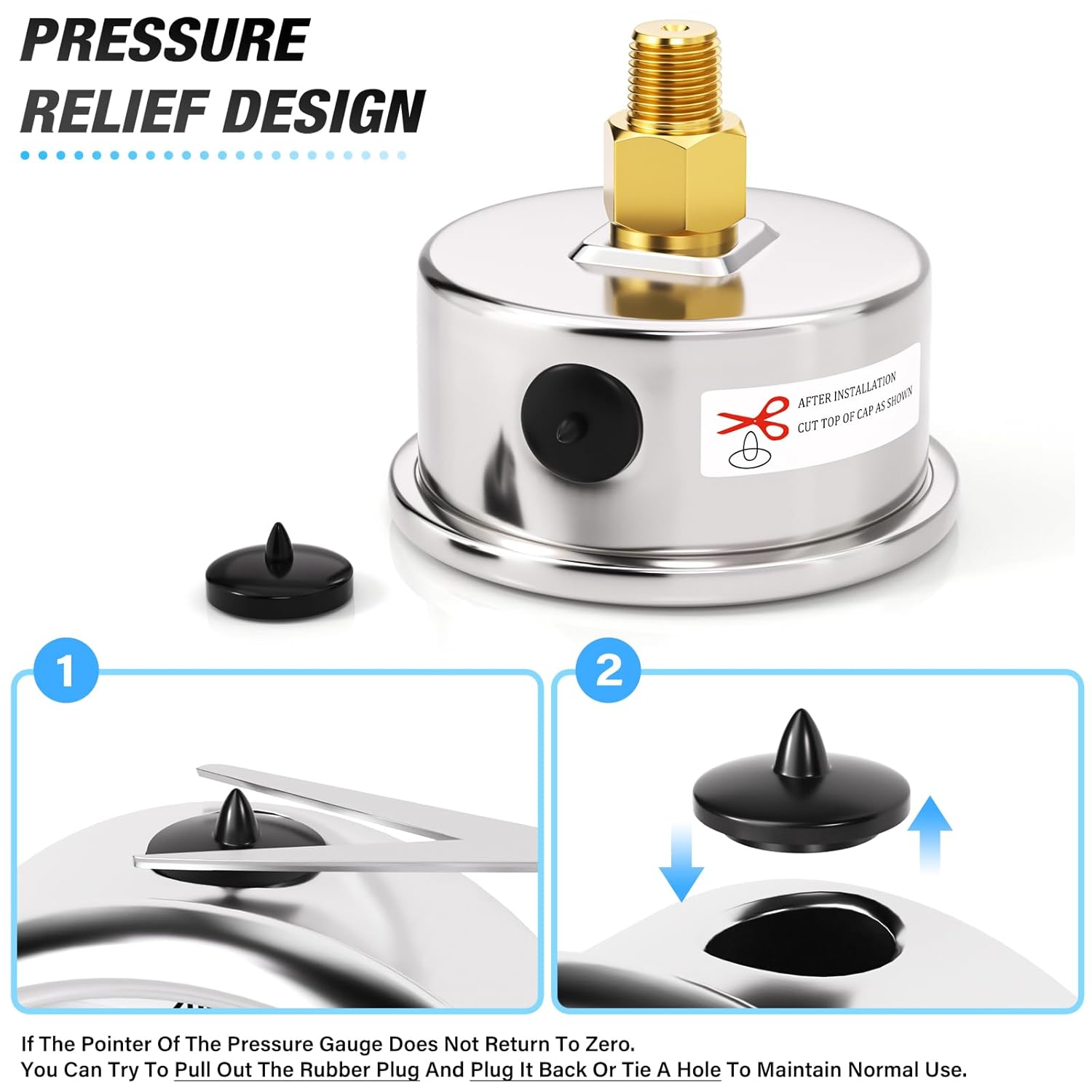 PRESSURE RELIEF DESIGN

AFTER INSTALLATION
CUT TOP OF CAP AS SHOWN

1

2

If The Pointer Of The Pressure Gauge Does Not Return To Zero.
You Can Try To Pull Out The Rubber Plug And Plug It Back Or Tie A Hole To Maintain Normal Use.