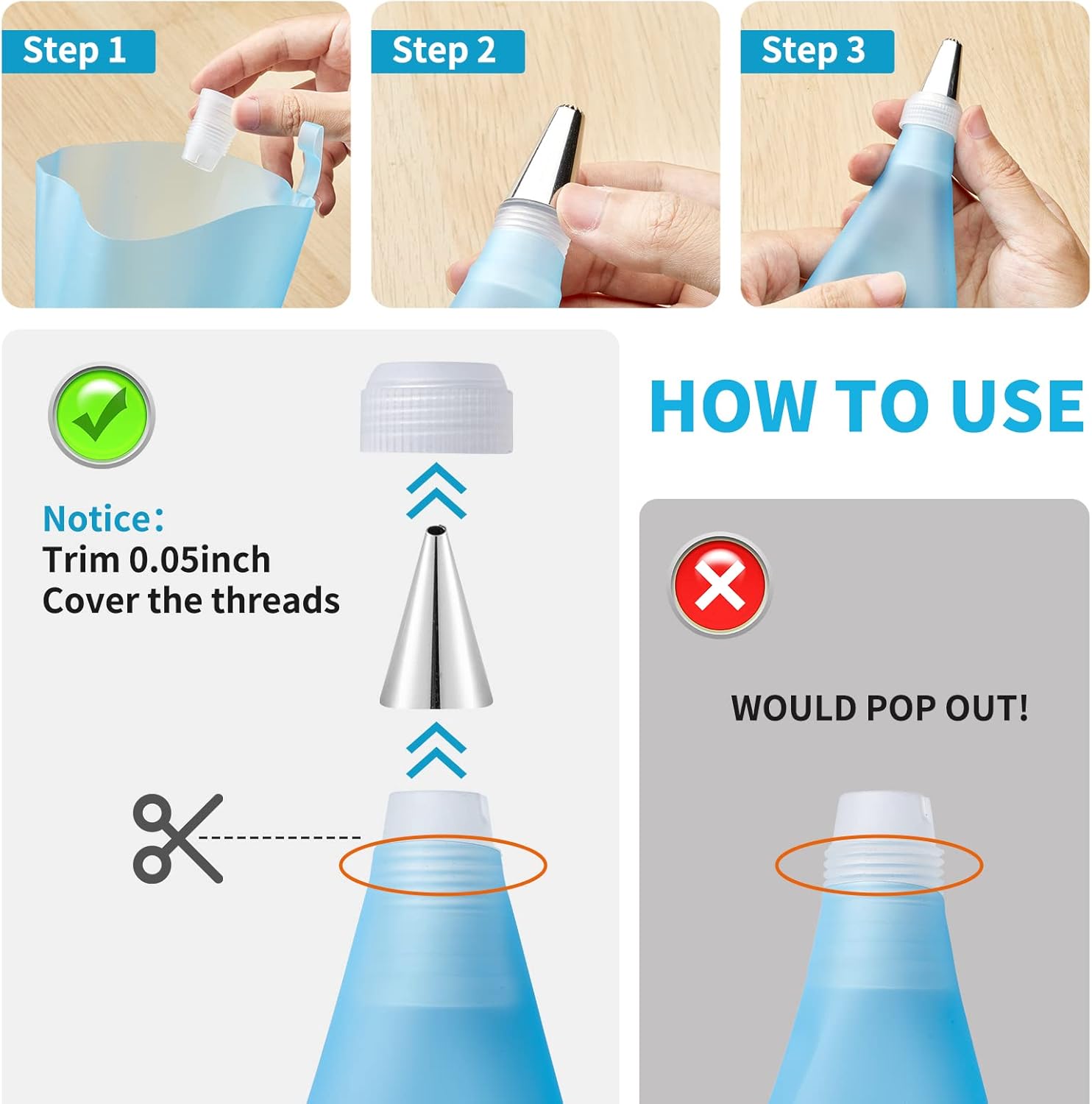 Step 1

Step 2

Step 3

HOW TO USE

Notice:
Trim 0.05inch
Cover the threads

WOULD POP OUT!