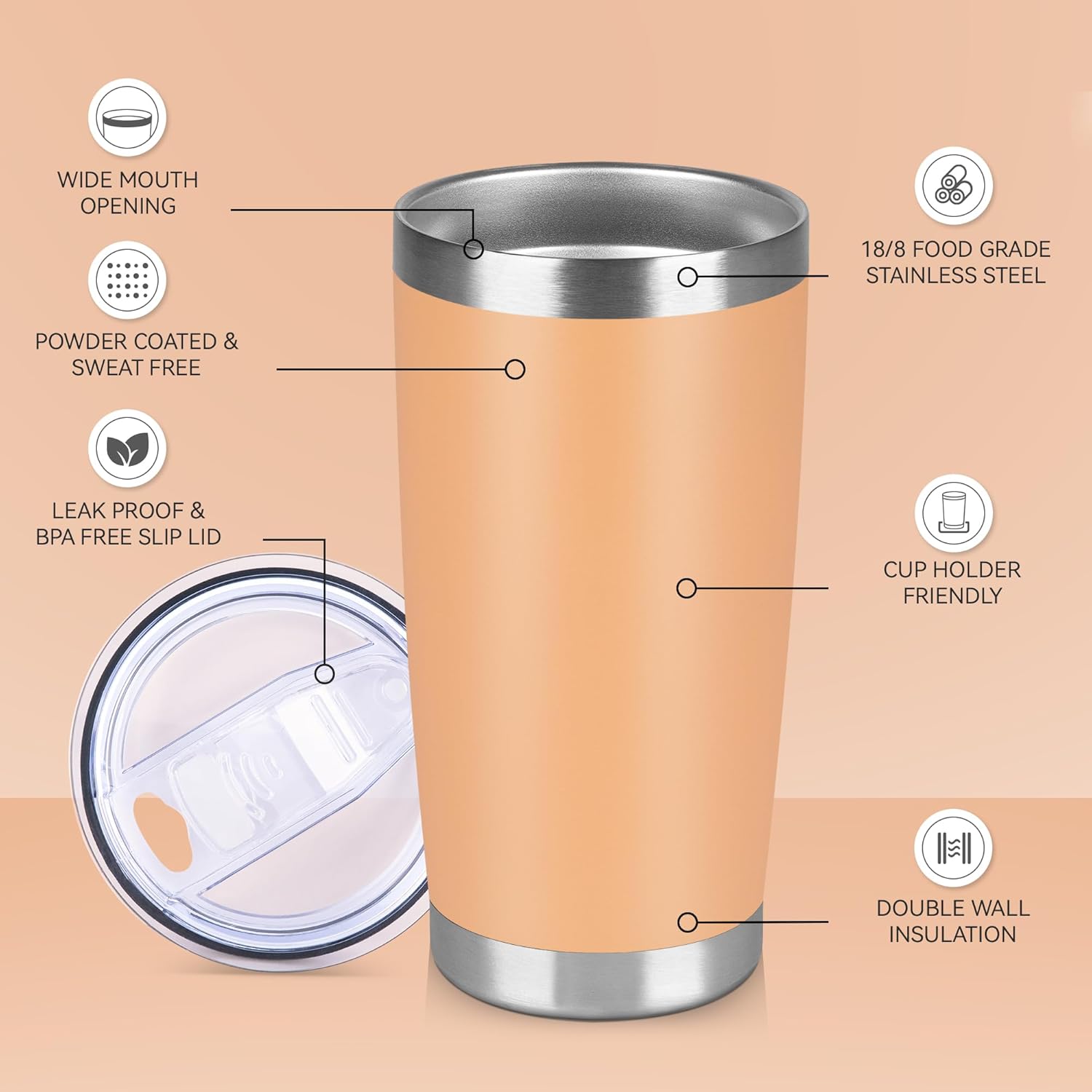 WIDE MOUTH OPENING

POWDER COATED & SWEAT FREE

LEAK PROOF & BPA FREE SLIP LID

18/8 FOOD GRADE STAINLESS STEEL

CUP HOLDER FRIENDLY

DOUBLE WALL INSULATION