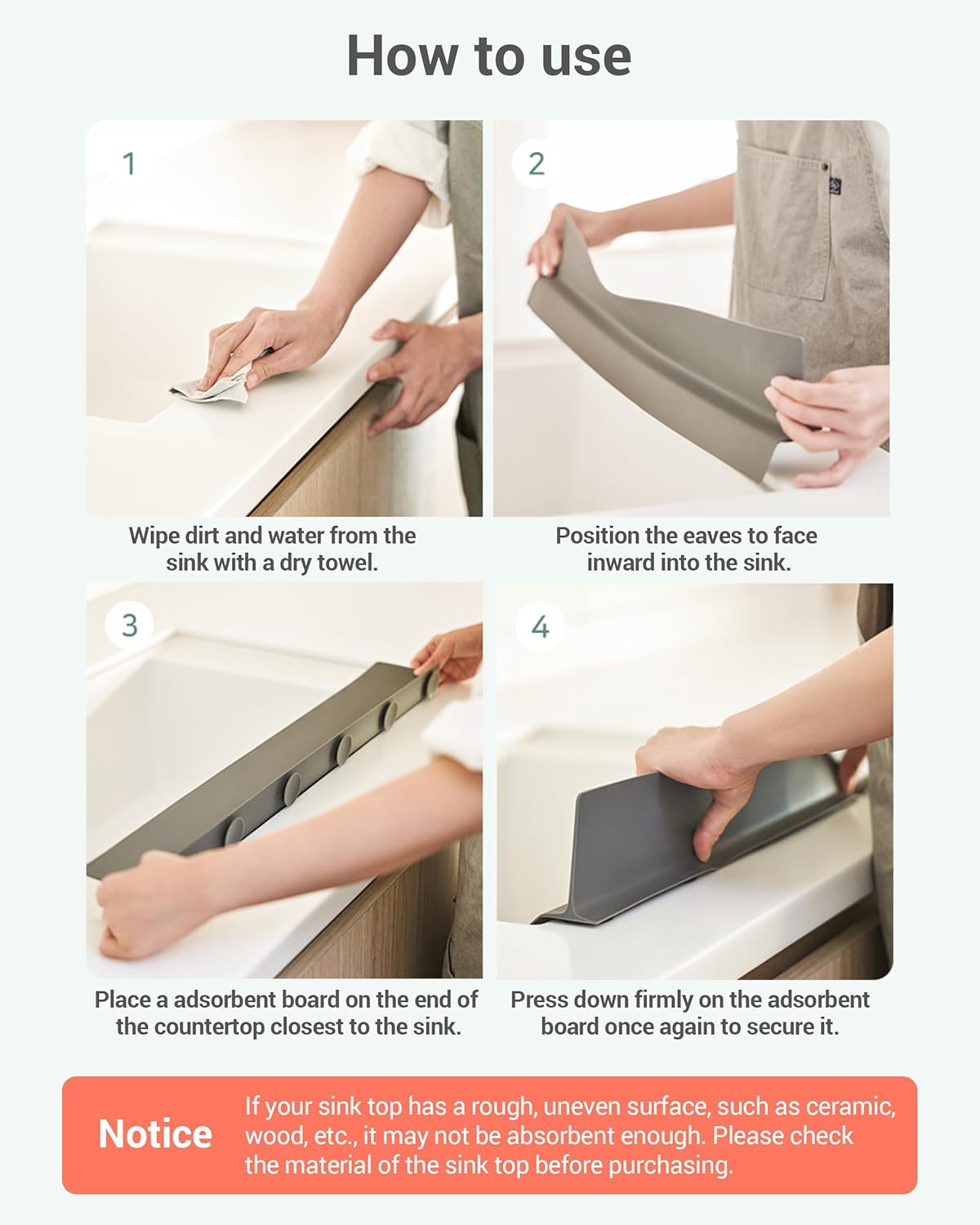 How to use

1

Wipe dirt and water from the sink with a dry towel.

2

Position the eaves to face inward into the sink.

3

Place a adsorbent board on the end of the countertop closest to the sink.

4

Press down firmly on the adsorbent board once again to secure it.

Notice

If your sink top has a rough, uneven surface, such as ceramic, wood, etc., it may not be absorbent enough. Please check the material of the sink top before purchasing.