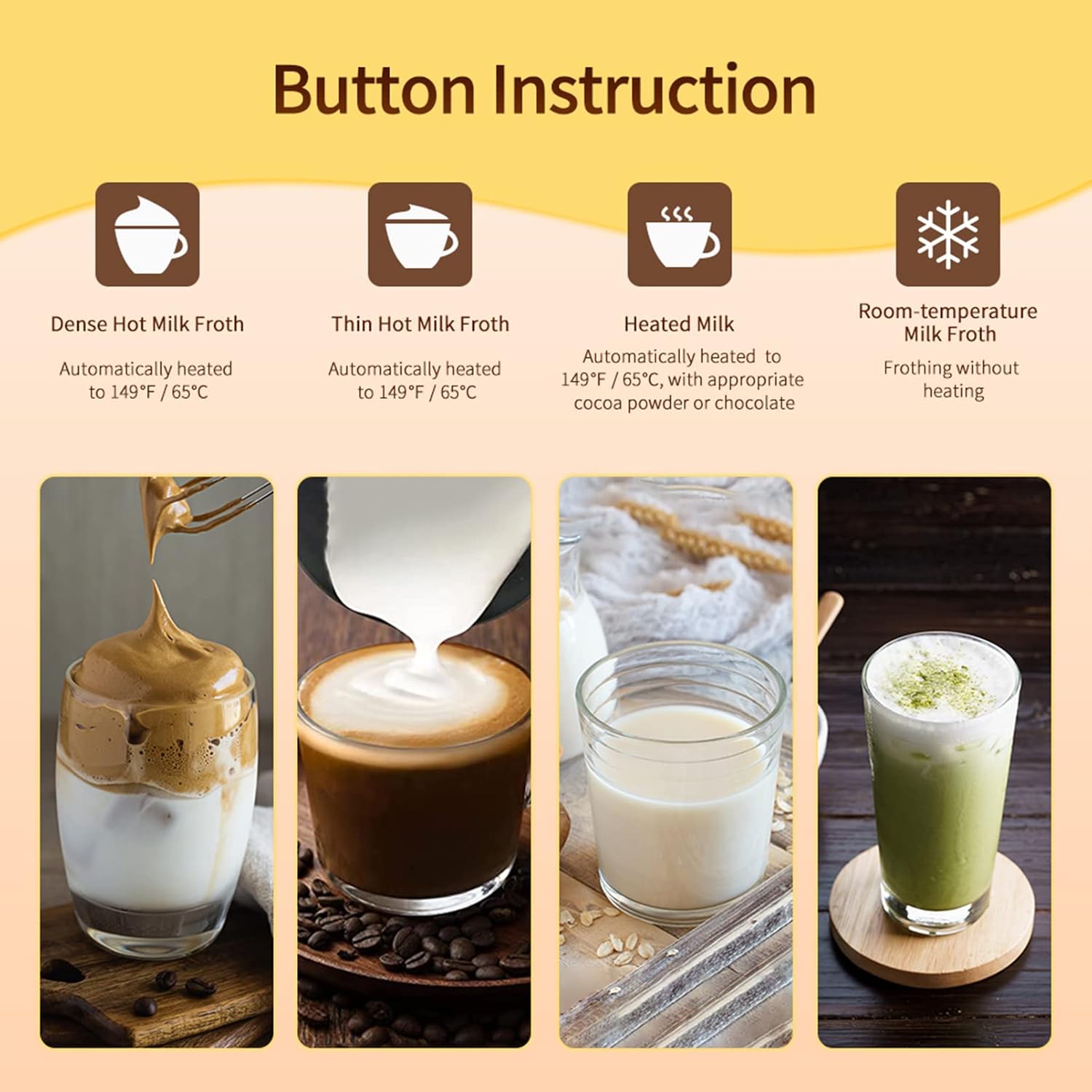 Button Instruction

Dense Hot Milk Froth

Automatically heated to 149°F / 65°C

Thin Hot Milk Froth

Automatically heated to 149°F / 65°C

Heated Milk

Automatically heated to 149°F / 65°C, with appropriate cocoa powder or chocolate

Room-temperature Milk Froth

Frothing without heating