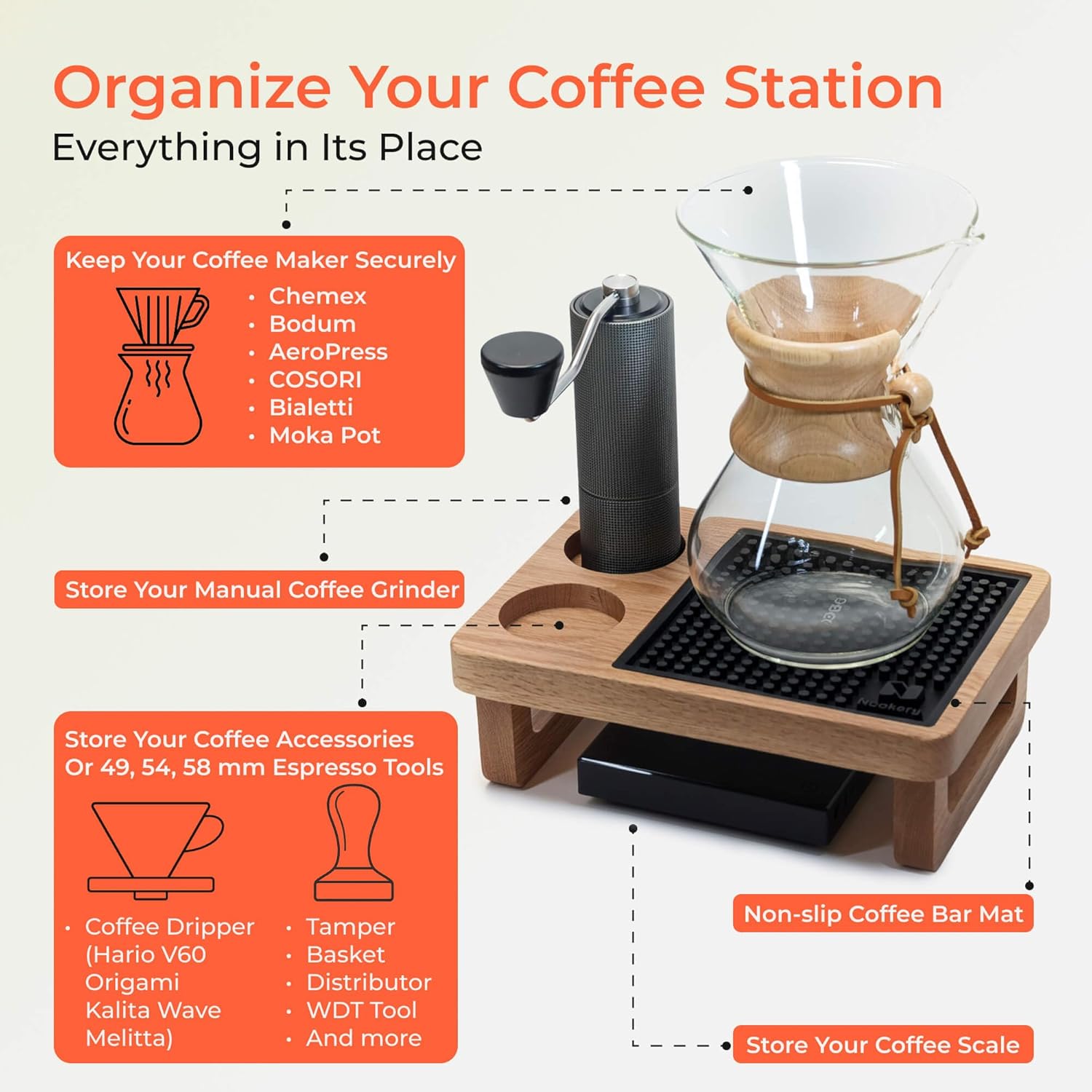 Organize Your Coffee Station
Everything in Its Place

Keep Your Coffee Maker Securely
• Chemex
• Bodum
• AeroPress
• COSORI
• Bialetti
• Moka Pot

Store Your Manual Coffee Grinder

Store Your Coffee Accessories Or 49, 54, 58 mm Espresso Tools

• Coffee Dripper (Hario V60 Origami Kalita Wave Melitta)

• Tamper
• Basket
• Distributor
• WDT Tool
• And more

Nookery

Non-slip Coffee Bar Mat

Store Your Coffee Scale