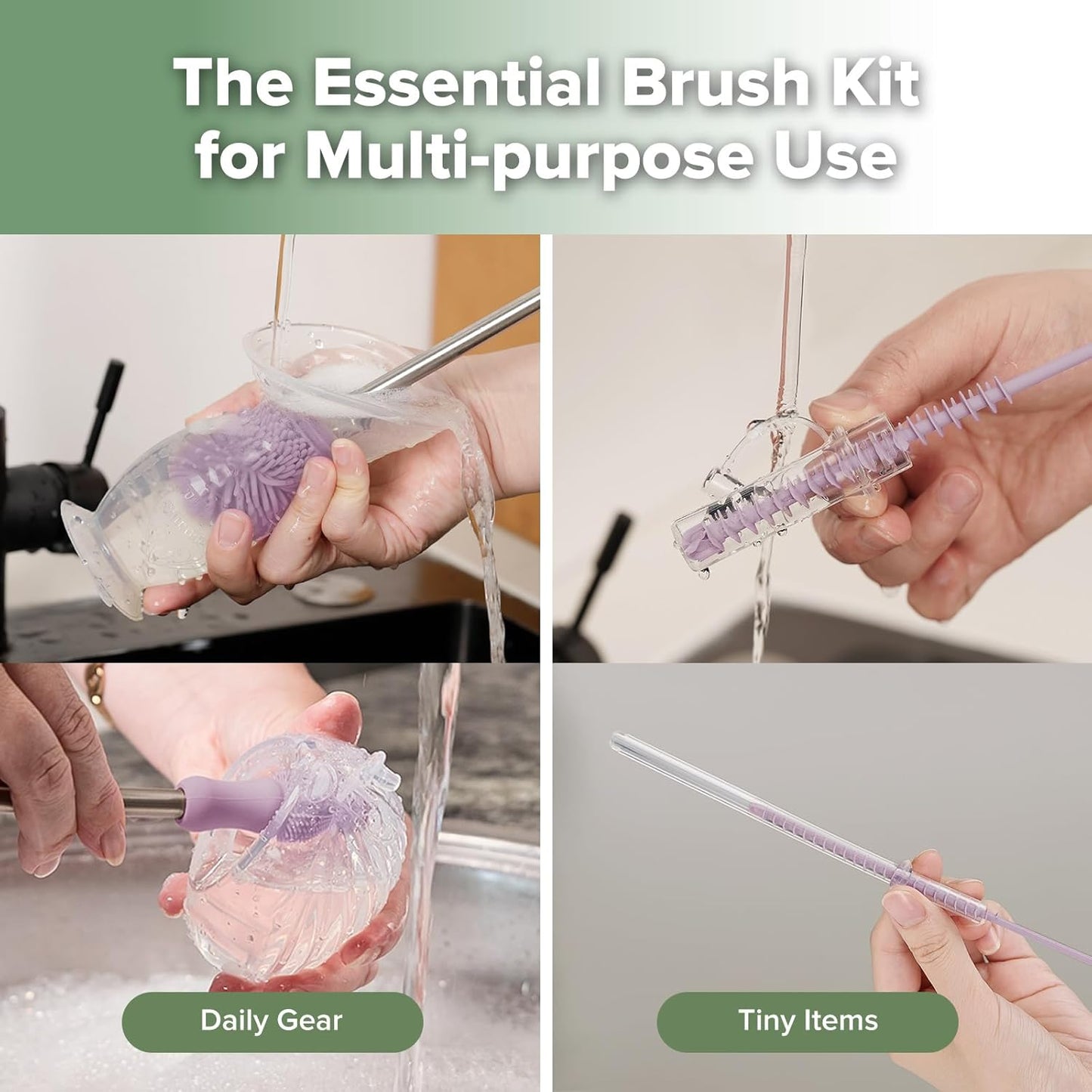 The Essential Brush Kit for Multi-purpose Use

Daily Gear

Tiny Items