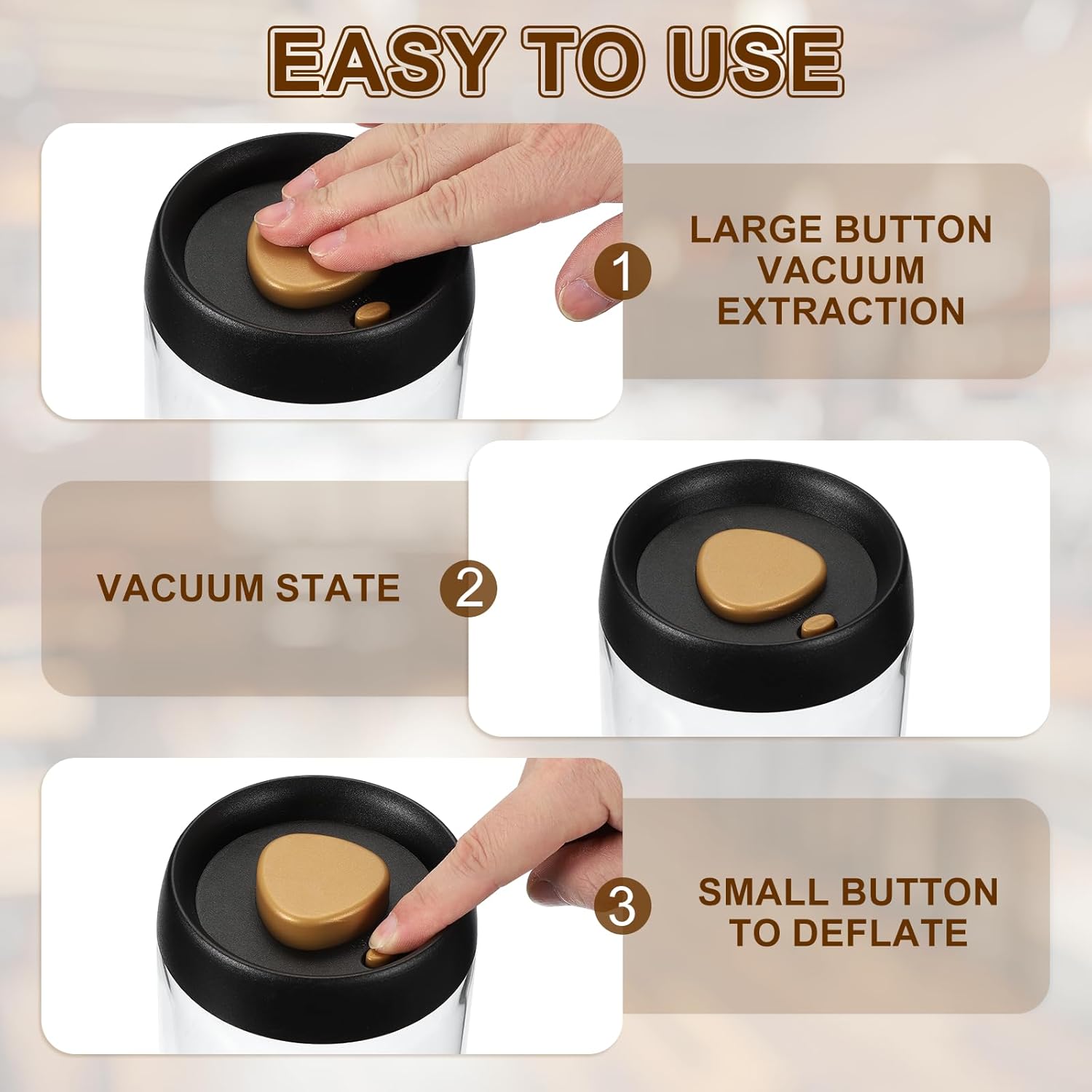 EASY TO USE

1

LARGE BUTTON VACUUM EXTRACTION

VACUUM STATE

2

3

SMALL BUTTON TO DEFLATE