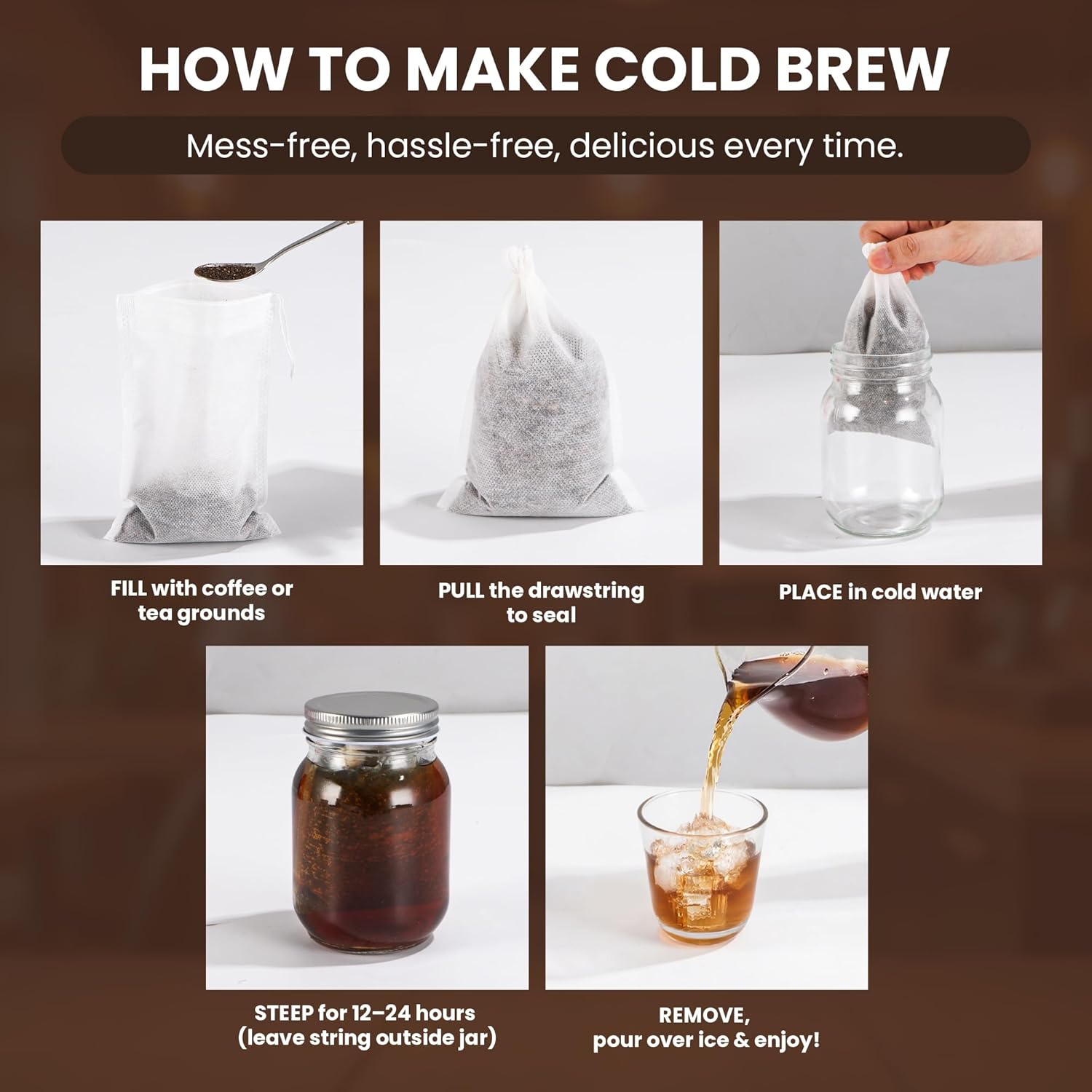 HOW TO MAKE COLD BREW

Mess-free, hassle-free, delicious every time.

FILL with coffee or tea grounds

PULL the drawstring to seal

PLACE in cold water

STEEP for 12–24 hours (leave string outside jar)

REMOVE, pour over ice & enjoy!