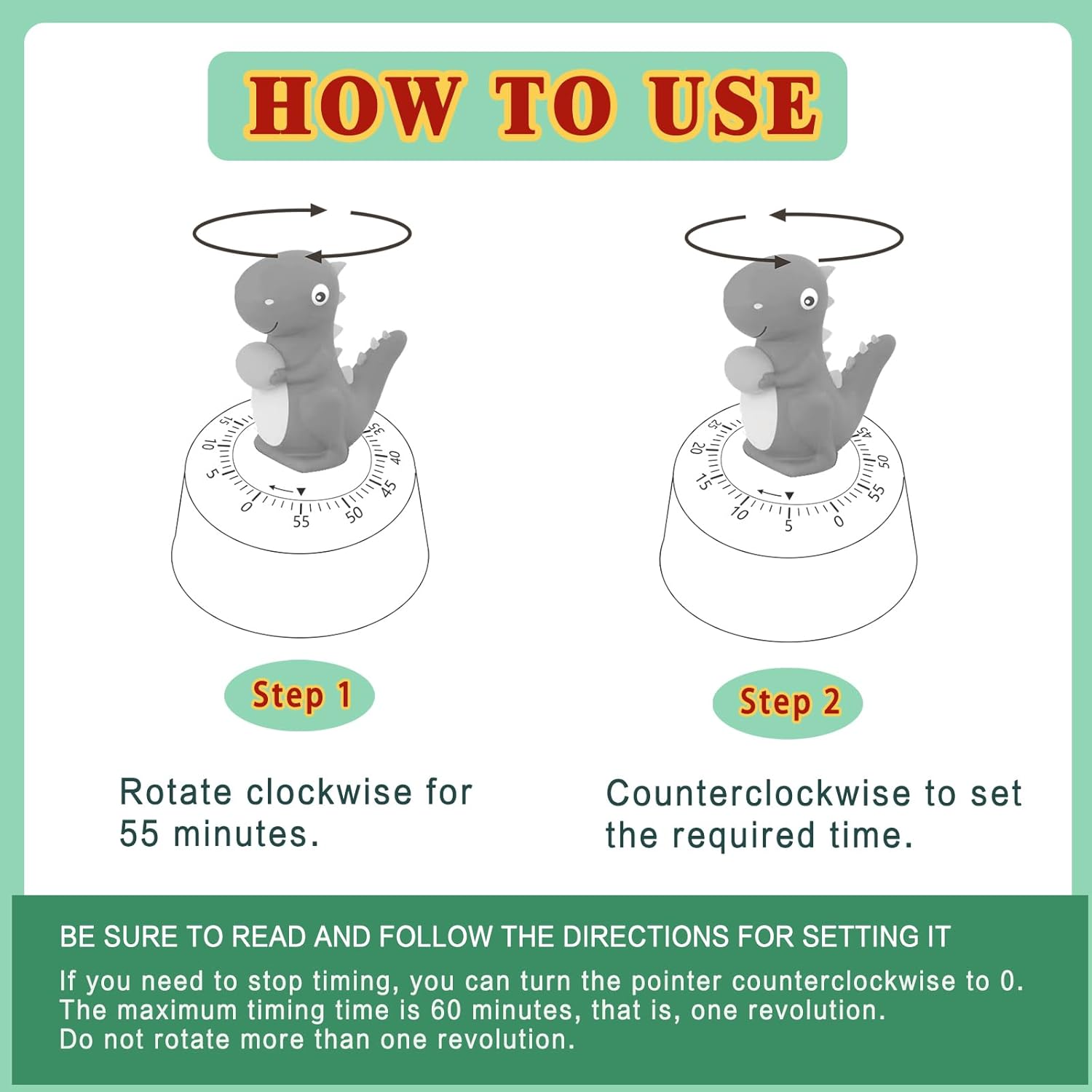 HOW TO USE

15
10
5
0
55
50
45
40
35

25
20
15
10
5
0
55
50
45

Step 1

Rotate clockwise for 55 minutes.

Step 2

Counterclockwise to set the required time.

BE SURE TO READ AND FOLLOW THE DIRECTIONS FOR SETTING IT

If you need to stop timing, you can turn the pointer counterclockwise to 0.
The maximum timing time is 60 minutes, that is, one revolution.
Do not rotate more than one revolution.