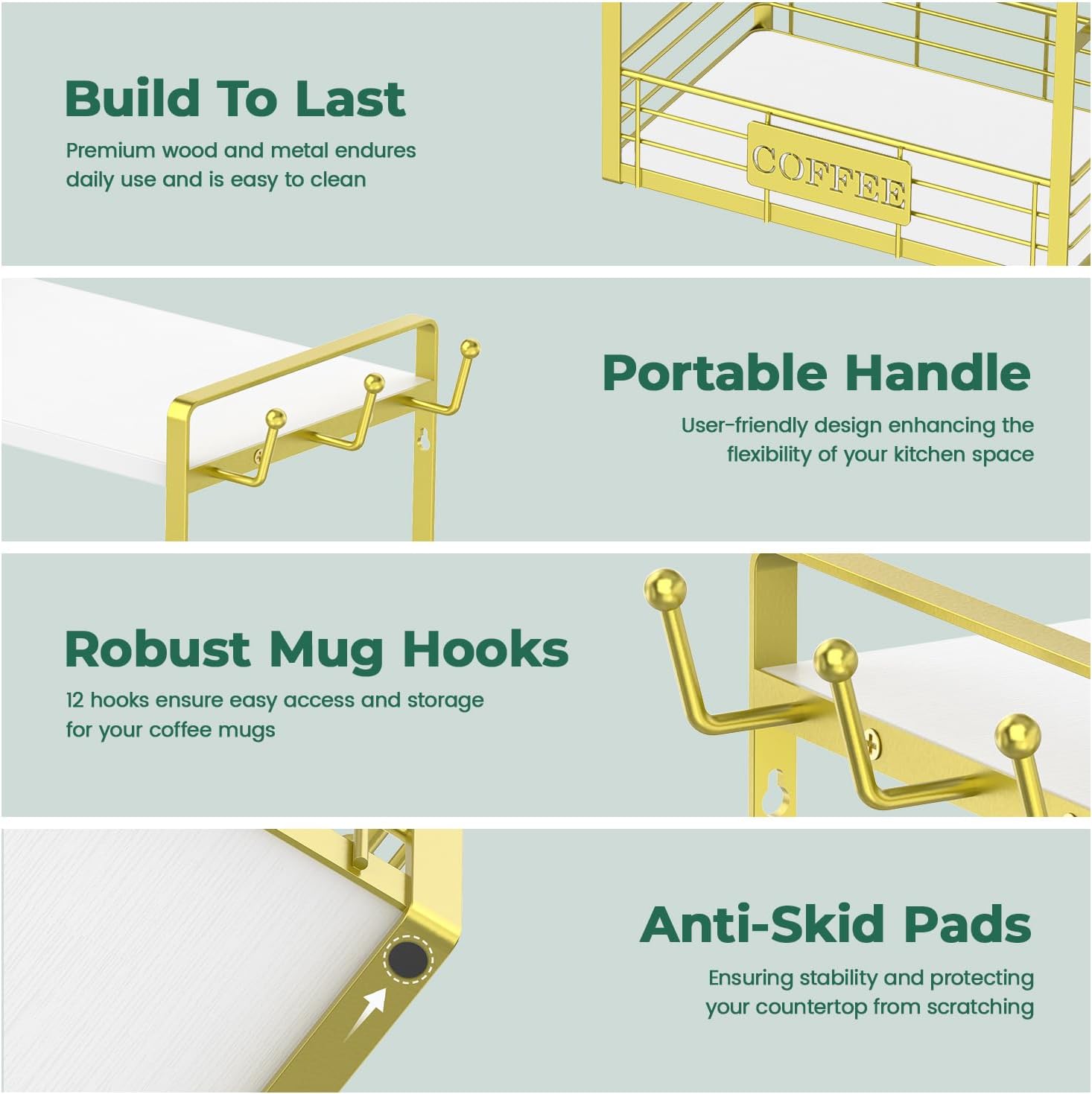 Build To Last
Premium wood and metal endures daily use and is easy to clean

COFFEE

Portable Handle
User-friendly design enhancing the flexibility of your kitchen space

Robust Mug Hooks
12 hooks ensure easy access and storage for your coffee mugs

Anti-Skid Pads
Ensuring stability and protecting your countertop from scratching