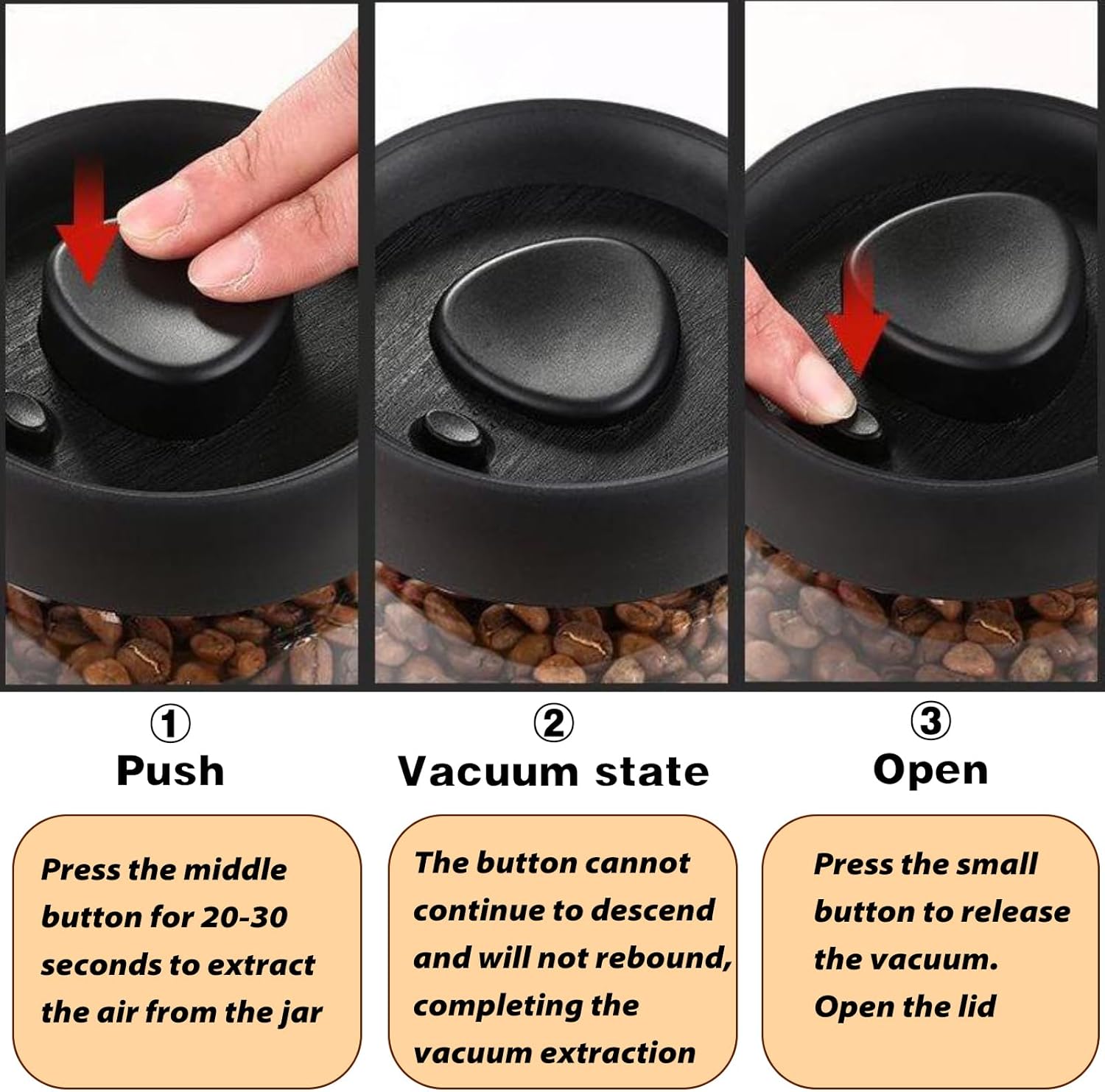 ①
Push

Press the middle button for 20-30 seconds to extract the air from the jar

②
Vacuum state

The button cannot continue to descend and will not rebound, completing the vacuum extraction

③
Open

Press the small button to release the vacuum. Open the lid