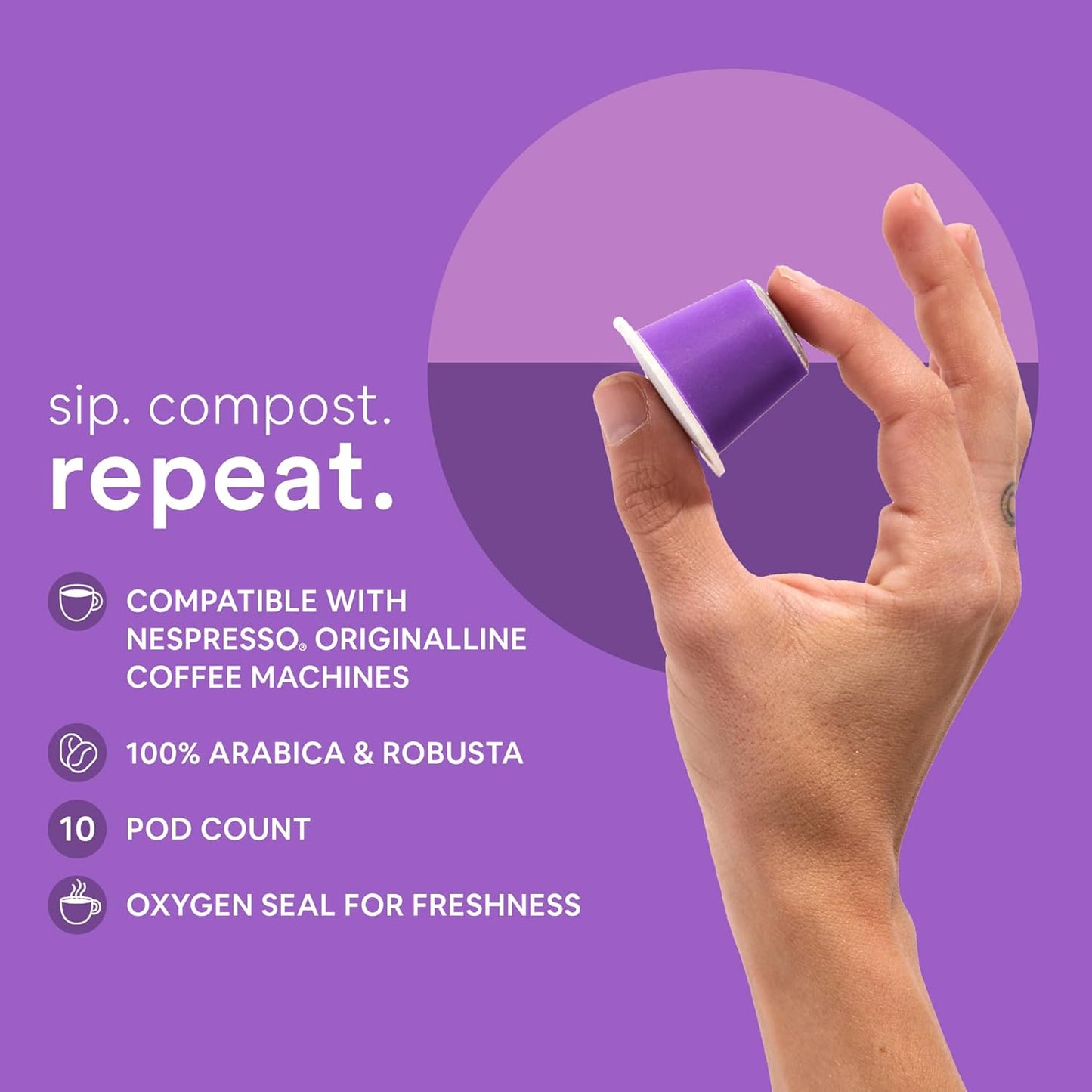 sip. compost.
repeat.

COMPATIBLE WITH NESPRESSO® ORIGINALLINE COFFEE MACHINES

100% ARABICA & ROBUSTA

10 POD COUNT

OXYGEN SEAL FOR FRESHNESS