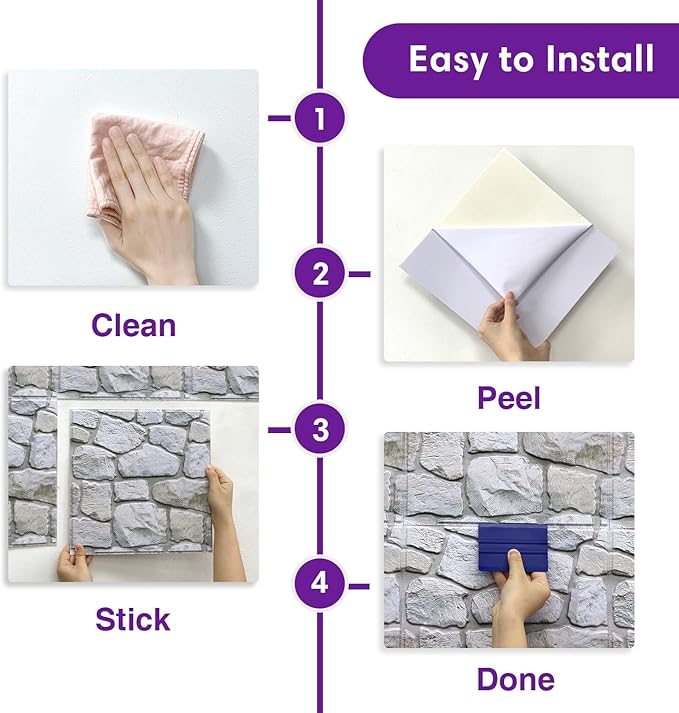 Easy to Install

1
Clean

2
Peel

3
Stick

4
Done