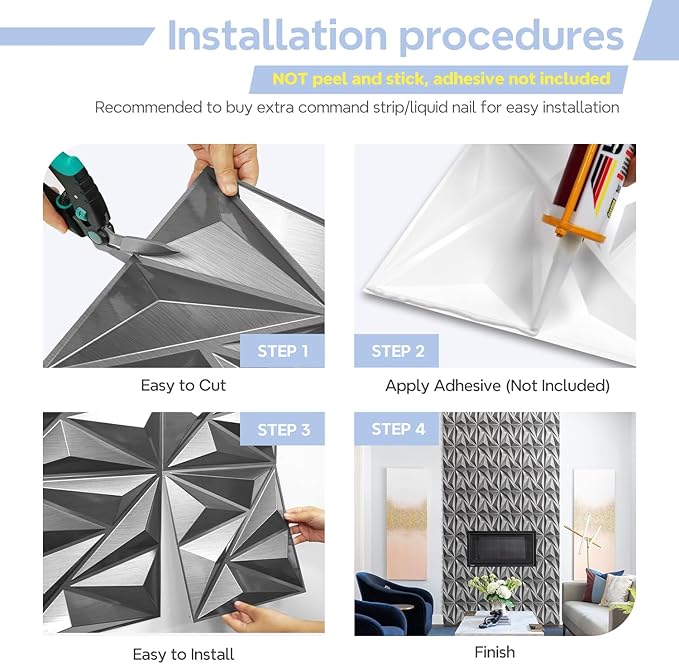 Installation procedures

NOT peel and stick, adhesive not included

Recommended to buy extra command strip/liquid nail for easy installation

STEP 1

Easy to Cut

STEP 2

Apply Adhesive (Not Included)

STEP 3

Easy to Install

STEP 4

Finish