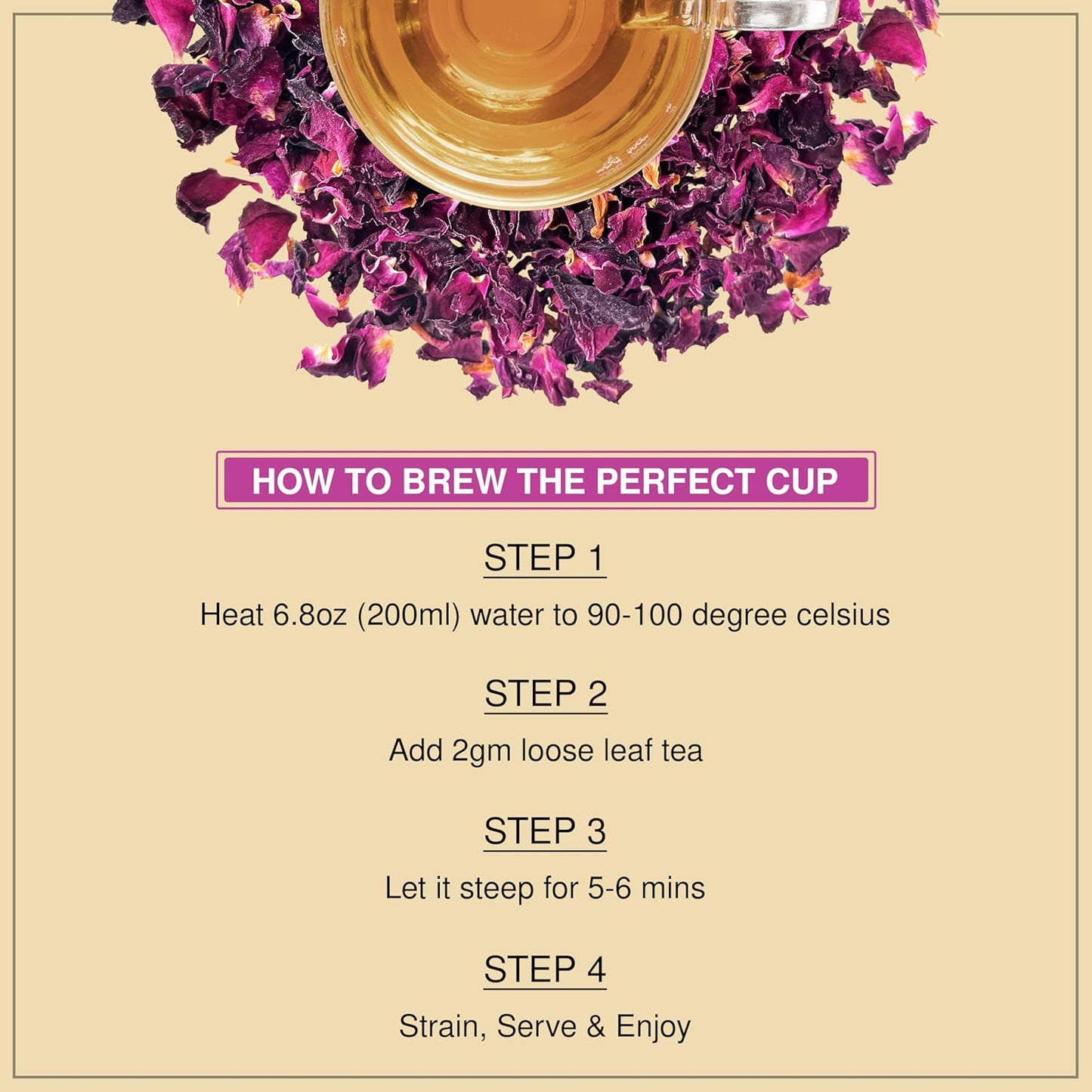 HOW TO BREW THE PERFECT CUP

STEP 1

Heat 6.8oz (200ml) water to 90-100 degree celsius

STEP 2

Add 2gm loose leaf tea

STEP 3

Let it steep for 5-6 mins

STEP 4

Strain, Serve & Enjoy