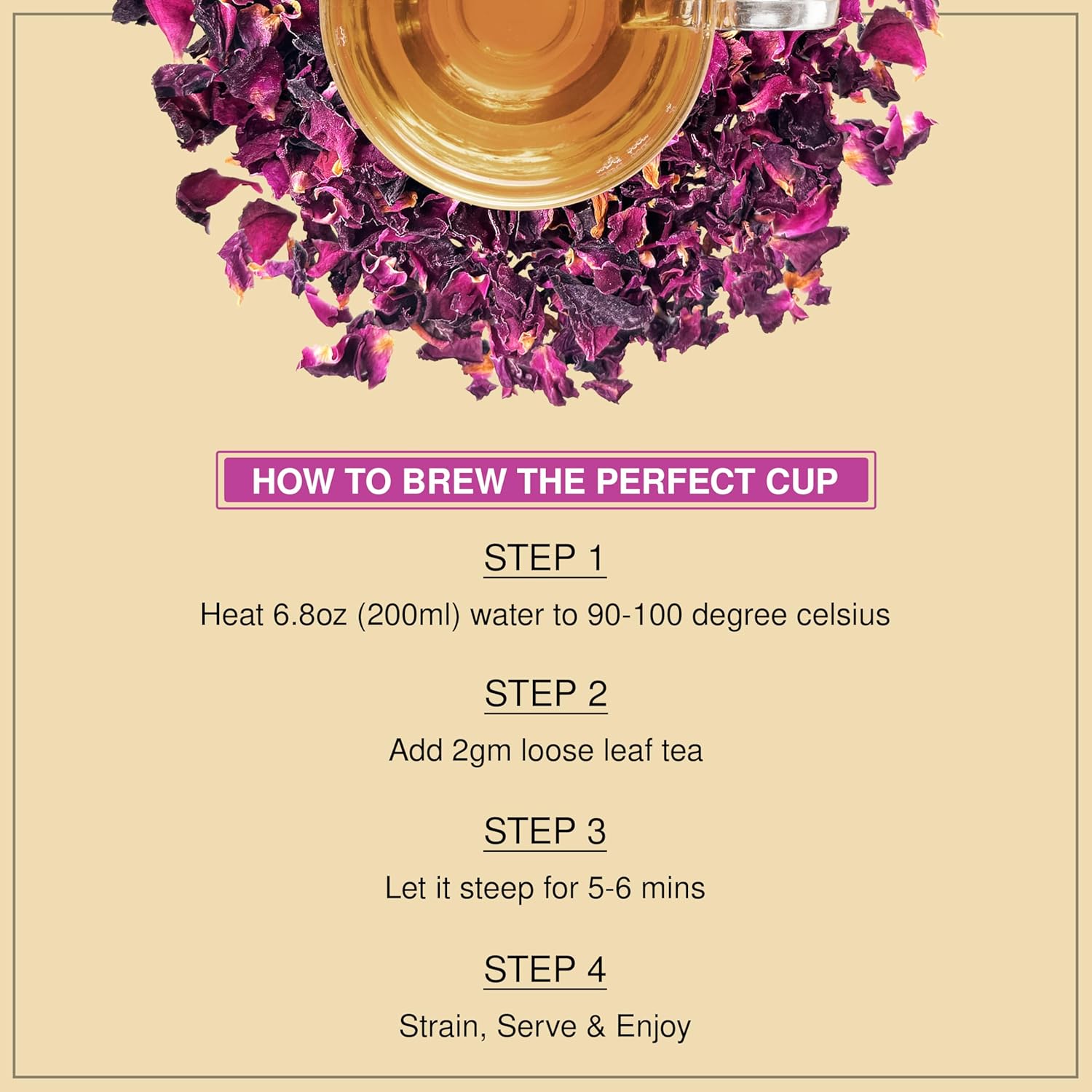 HOW TO BREW THE PERFECT CUP

STEP 1

Heat 6.8oz (200ml) water to 90-100 degree celsius

STEP 2

Add 2gm loose leaf tea

STEP 3

Let it steep for 5-6 mins

STEP 4

Strain, Serve & Enjoy