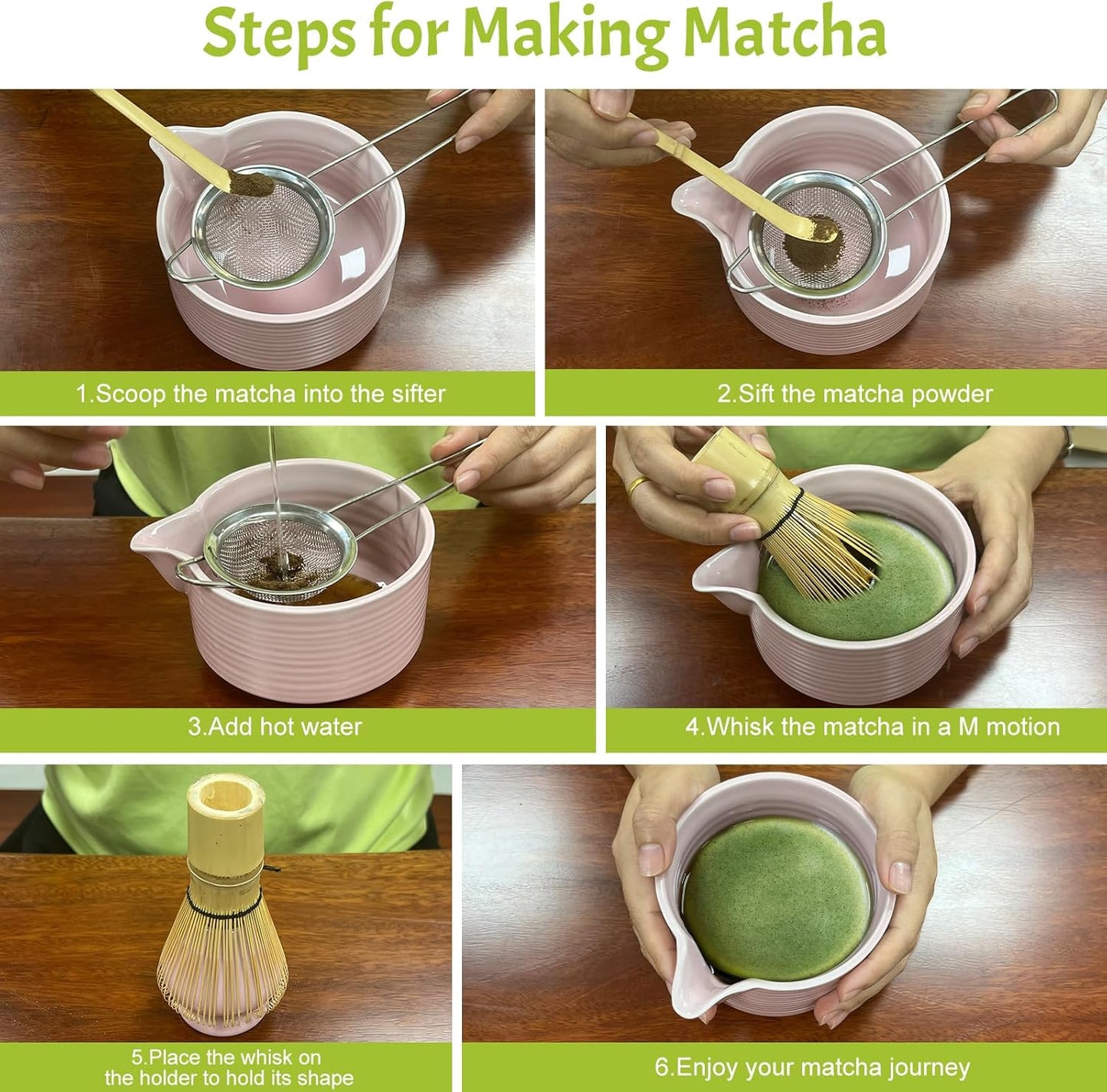 Steps for Making Matcha

1.Scoop the matcha into the sifter

2.Sift the matcha powder

3.Add hot water

4.Whisk the matcha in a M motion

5.Place the whisk on the holder to hold its shape

6.Enjoy your matcha journey