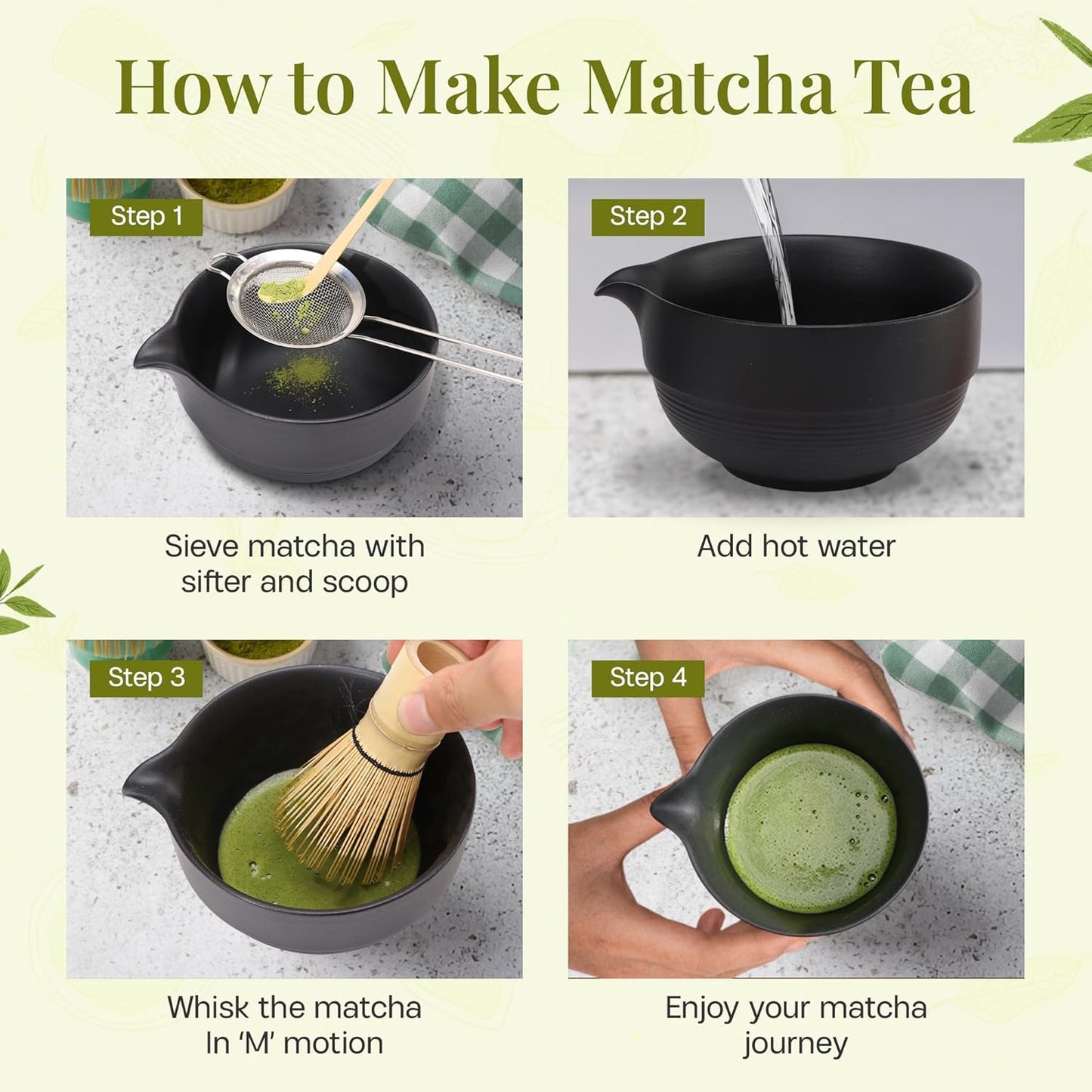 How to Make Matcha Tea

Step 1

Sieve matcha with sifter and scoop

Step 2

Add hot water

Step 3

Whisk the matcha In 'M' motion

Step 4

Enjoy your matcha journey