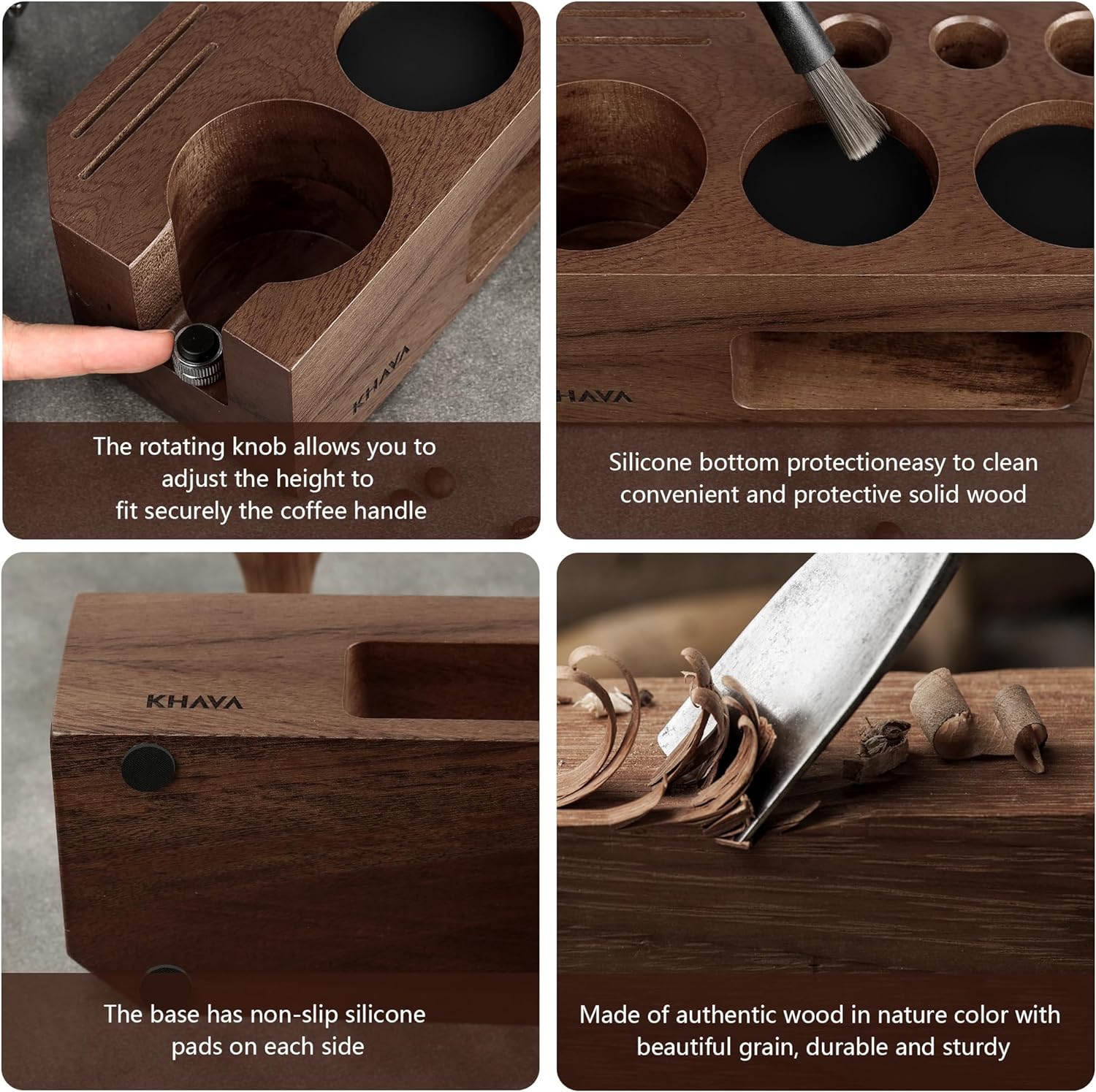 KHAVA

The rotating knob allows you to adjust the height to fit securely the coffee handle

HAVA

Silicone bottom protectioneasy to clean convenient and protective solid wood

KHAVA

The base has non-slip silicone pads on each side

Made of authentic wood in nature color with beautiful grain, durable and sturdy