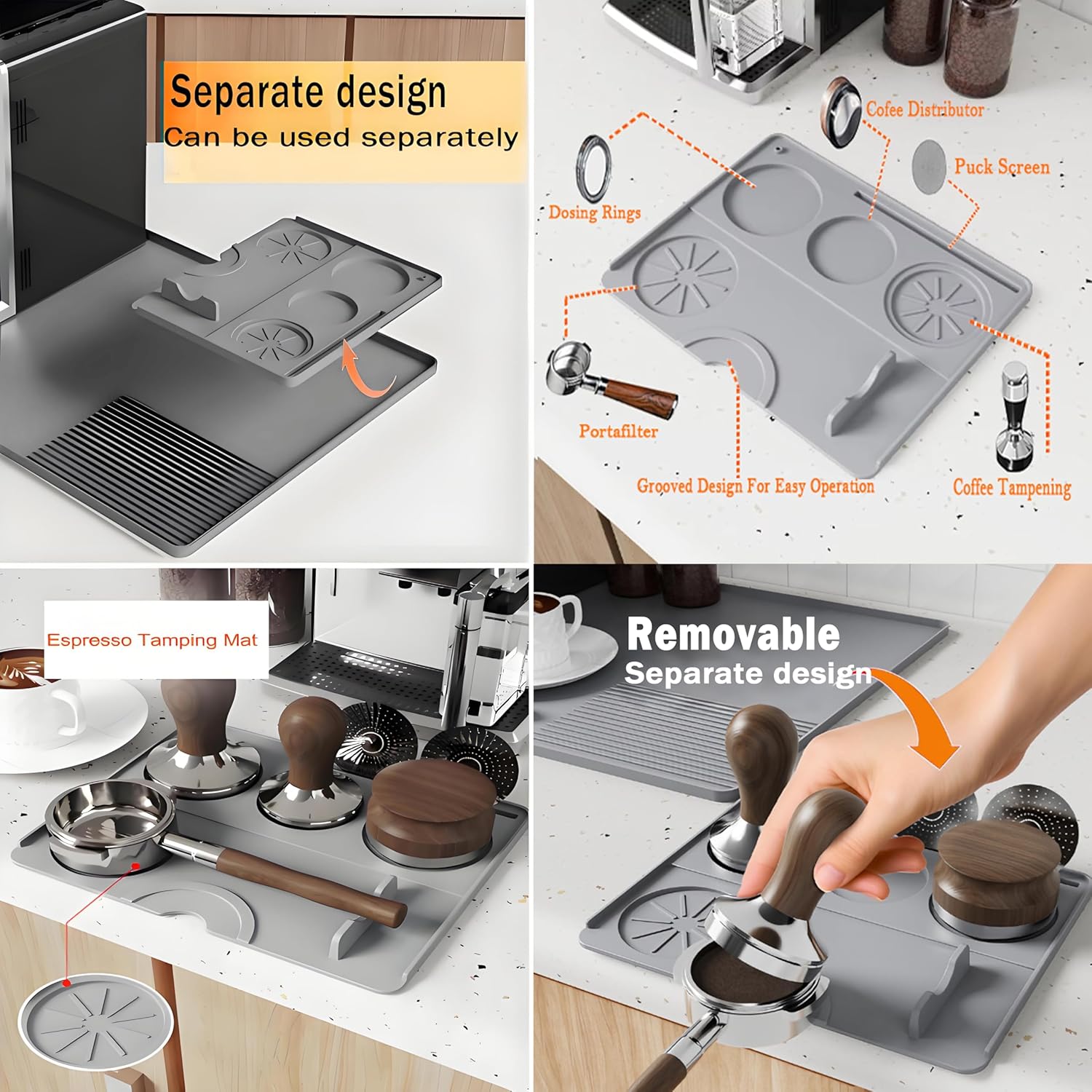 Separate design
Can be used separately

Cofee Distributor
Puck Screen
Dosing Rings
Portafilter
Grooved Design For Easy Operation
Coffee Tampening

Espresso Tamping Mat

Removable
Separate design