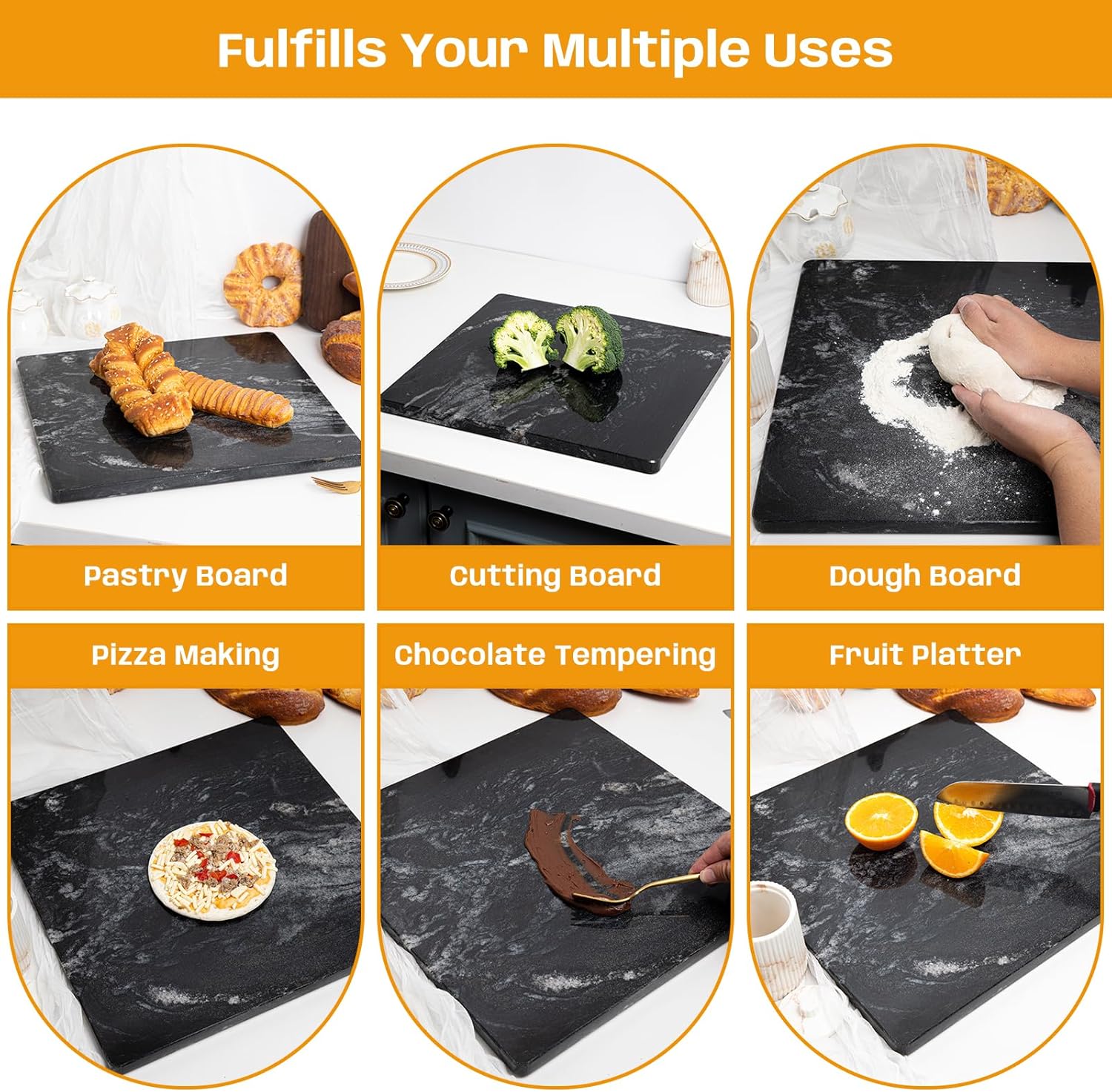 Fulfills Your Multiple Uses

Pastry Board

Cutting Board

Dough Board

Pizza Making

Chocolate Tempering

Fruit Platter