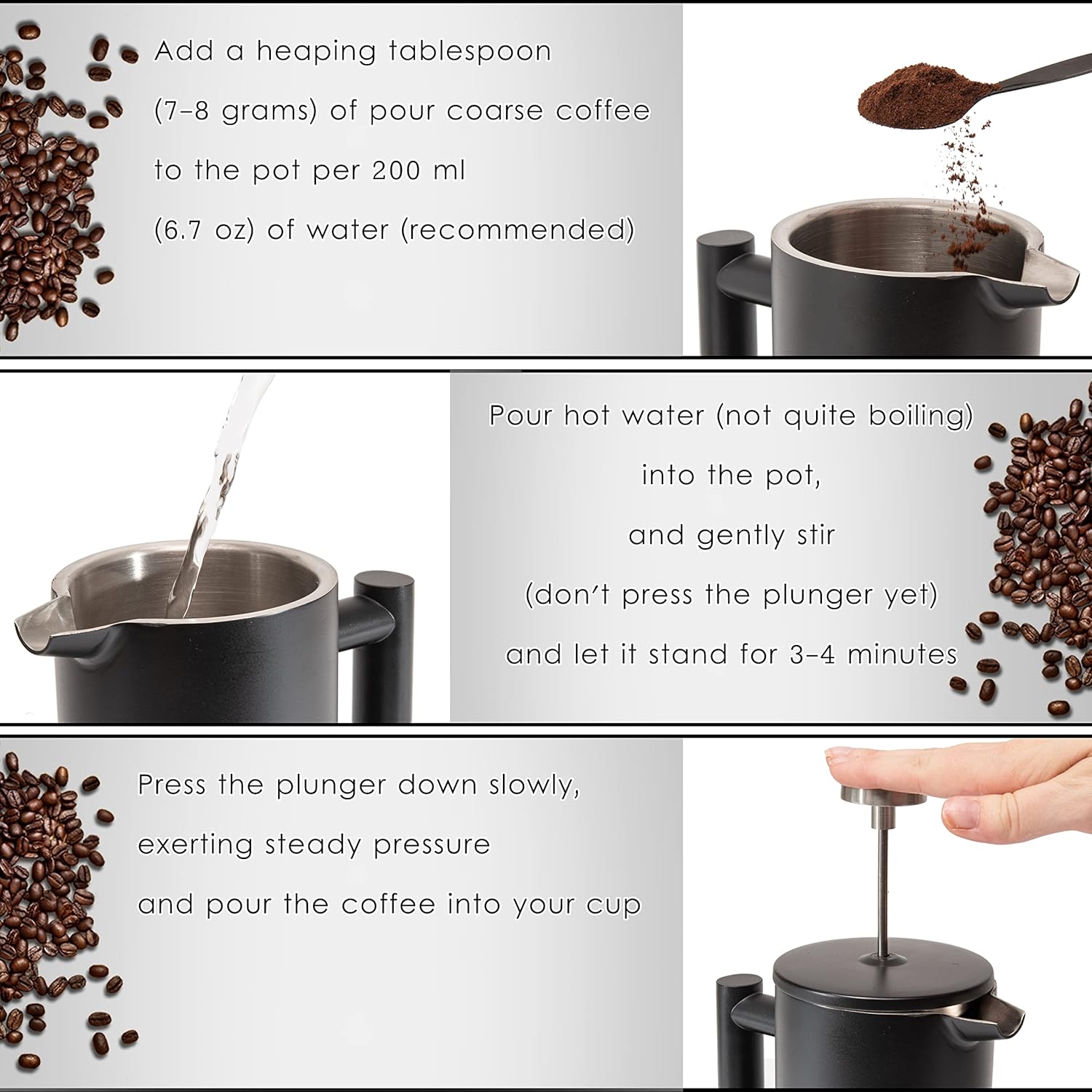 Add a heaping tablespoon (7–8 grams) of pour coarse coffee to the pot per 200 ml (6.7 oz) of water (recommended)

Pour hot water (not quite boiling) into the pot, and gently stir (don't press the plunger yet) and let it stand for 3–4 minutes

Press the plunger down slowly, exerting steady pressure and pour the coffee into your cup