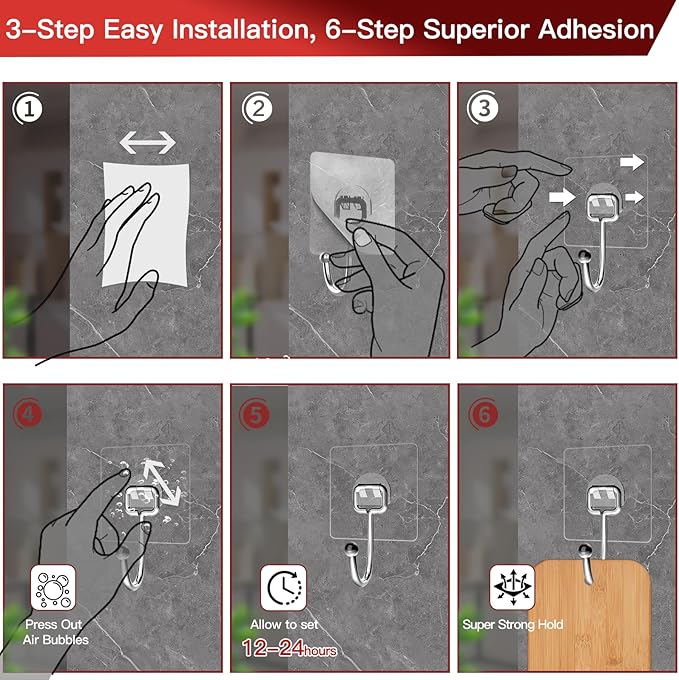 3–Step Easy Installation, 6–Step Superior Adhesion

1

2

3

4

Press Out Air Bubbles

5

Allow to set 12–24hours

6

Super Strong Hold