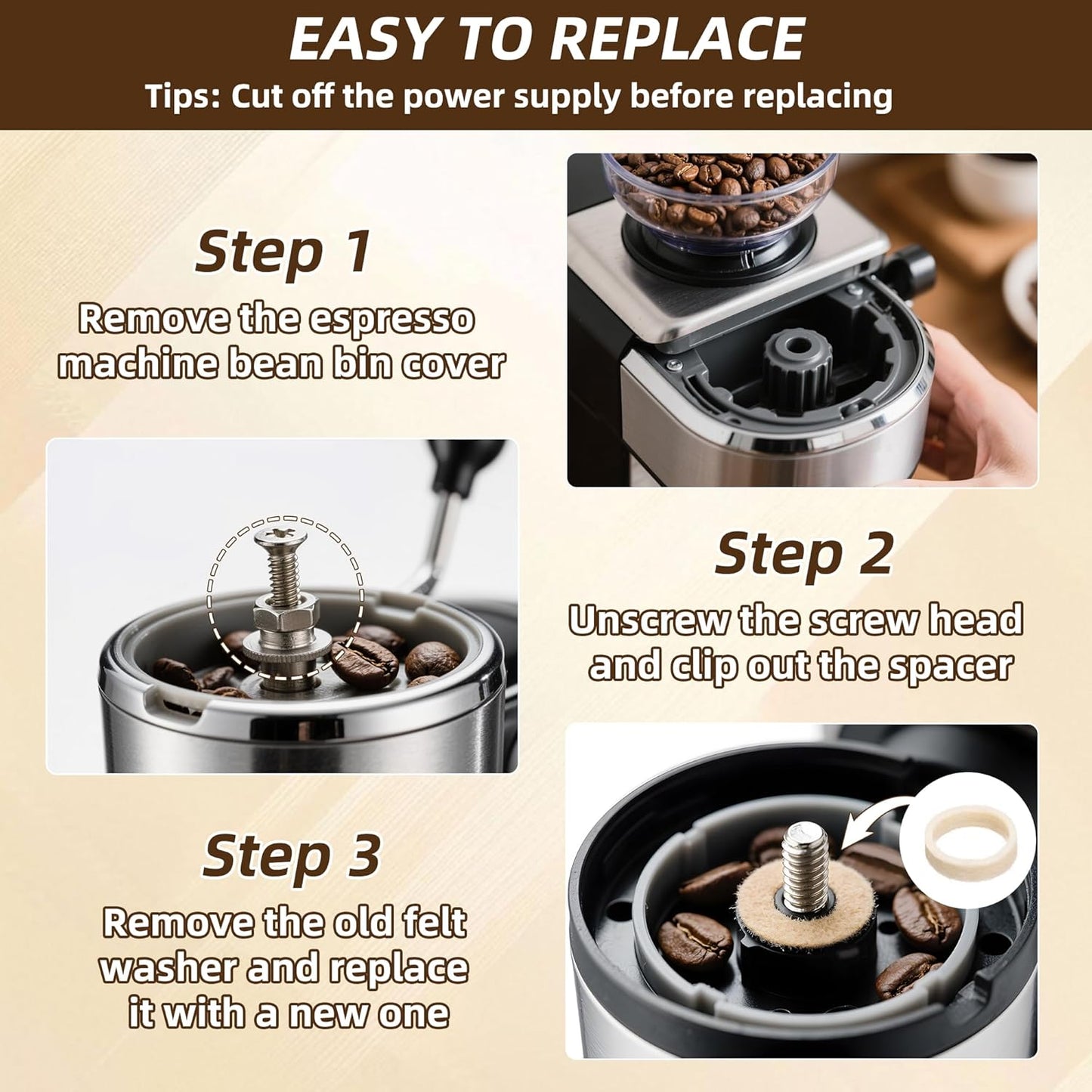 EASY TO REPLACE

Tips: Cut off the power supply before replacing

Step 1

Remove the espresso machine bean bin cover

Step 2

Unscrew the screw head and clip out the spacer

Step 3

Remove the old felt washer and replace it with a new one