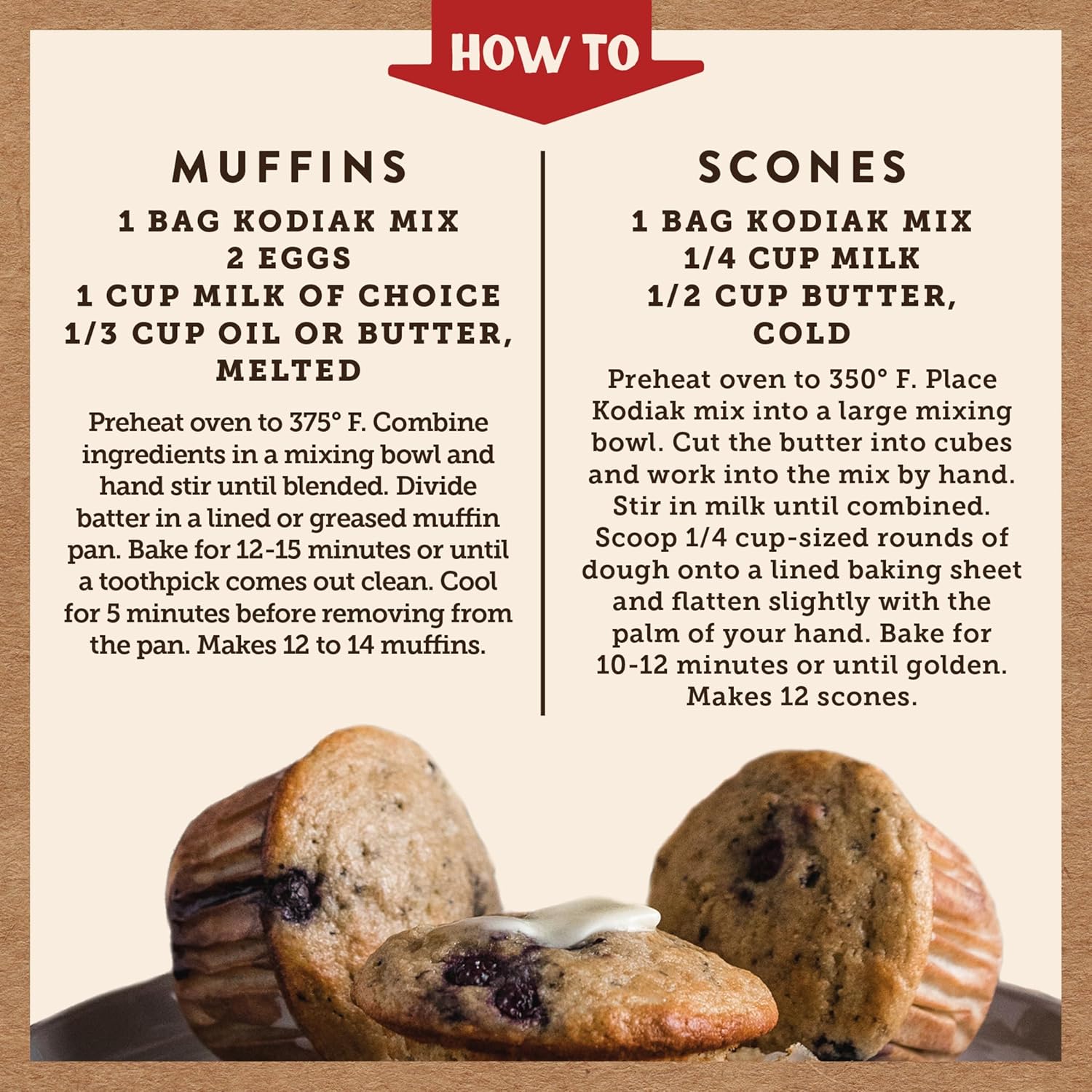 HOW TO

MUFFINS

1 BAG KODIAK MIX
2 EGGS
1 CUP MILK OF CHOICE
1/3 CUP OIL OR BUTTER, MELTED

Preheat oven to 375° F. Combine ingredients in a mixing bowl and hand stir until blended. Divide batter in a lined or greased muffin pan. Bake for 12-15 minutes or until a toothpick comes out clean. Cool for 5 minutes before removing from the pan. Makes 12 to 14 muffins.

SCONES

1 BAG KODIAK MIX
1/4 CUP MILK
1/2 CUP BUTTER, COLD

Preheat oven to 350° F. Place Kodiak mix into a large mixing bowl. Cut the butter into cubes and work into the mix by hand. Stir in milk until combined. Scoop 1/4 cup-sized rounds of dough onto a lined baking sheet and flatten slightly with the palm of your hand. Bake for 10-12 minutes or until golden. Makes 12 scones.