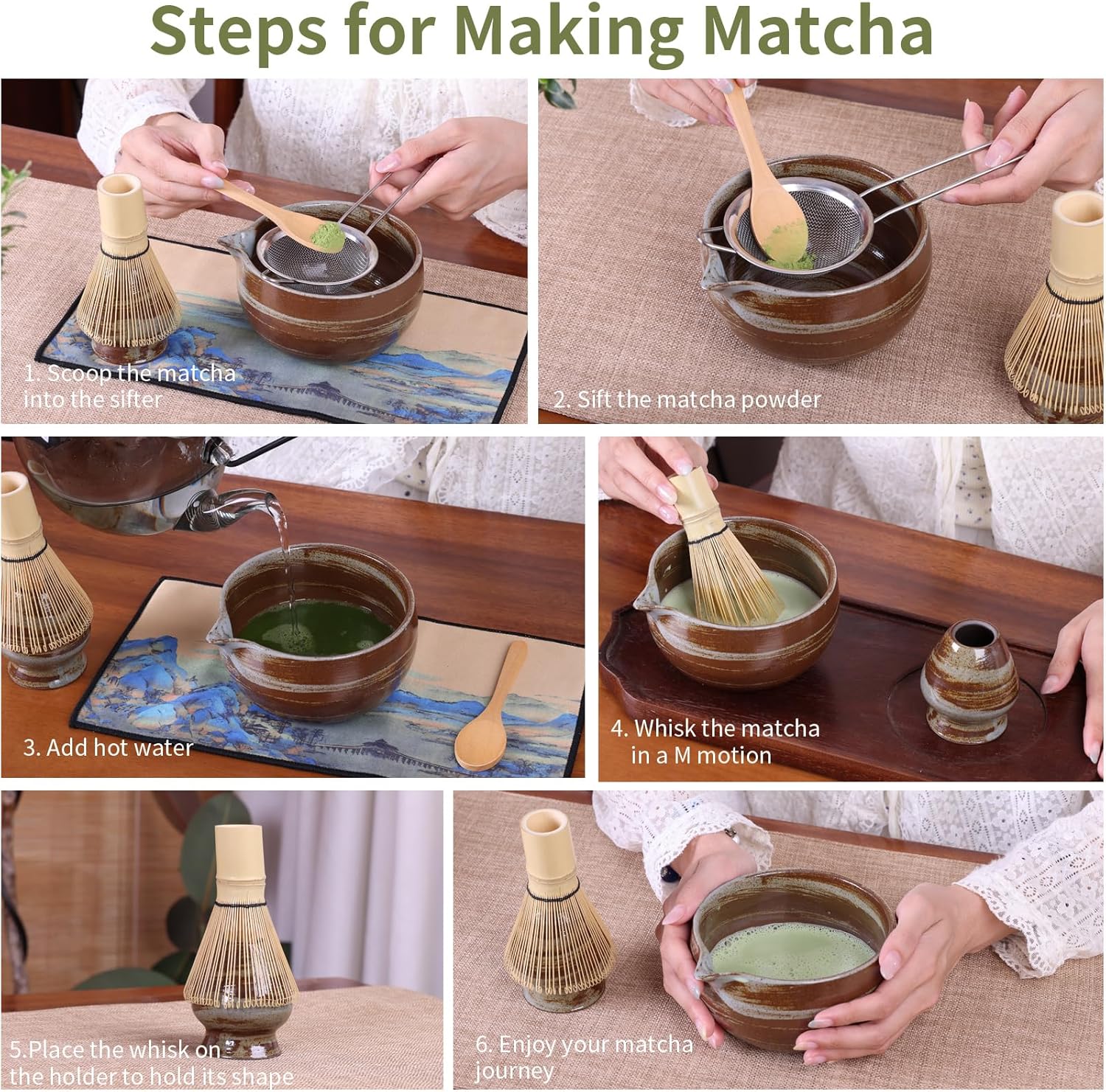 Steps for Making Matcha

1. Scoop the matcha into the sifter

2. Sift the matcha powder

3. Add hot water

4. Whisk the matcha in a M motion

5.Place the whisk on the holder to hold its shape

6. Enjoy your matcha journey