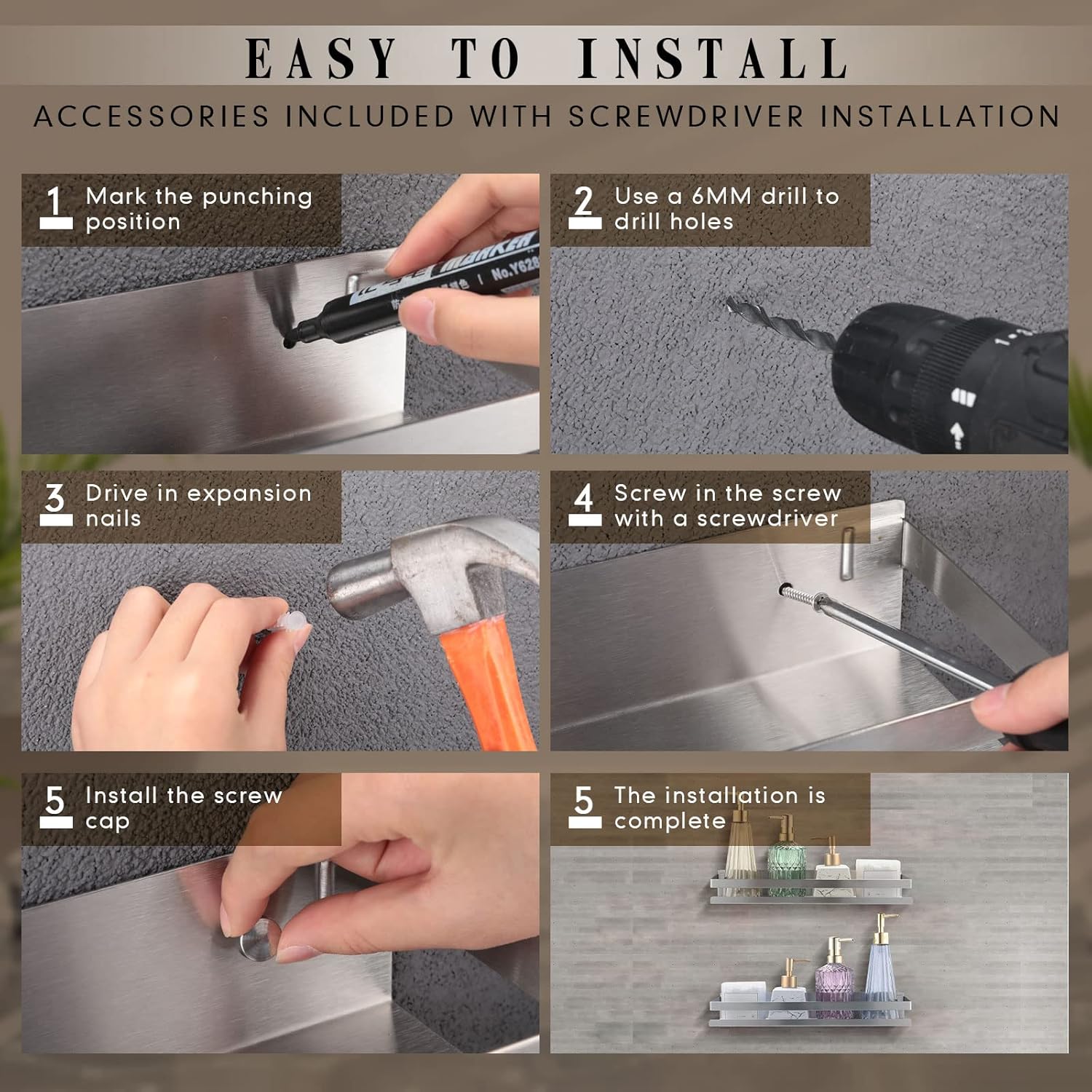 EASY TO INSTALL

ACCESSORIES INCLUDED WITH SCREWDRIVER INSTALLATION

1 Mark the punching position

MARKER No.Y628

2 Use a 6MM drill to drill holes

3 Drive in expansion nails

4 Screw in the screw with a screwdriver

5 Install the screw cap

5 The installation is complete