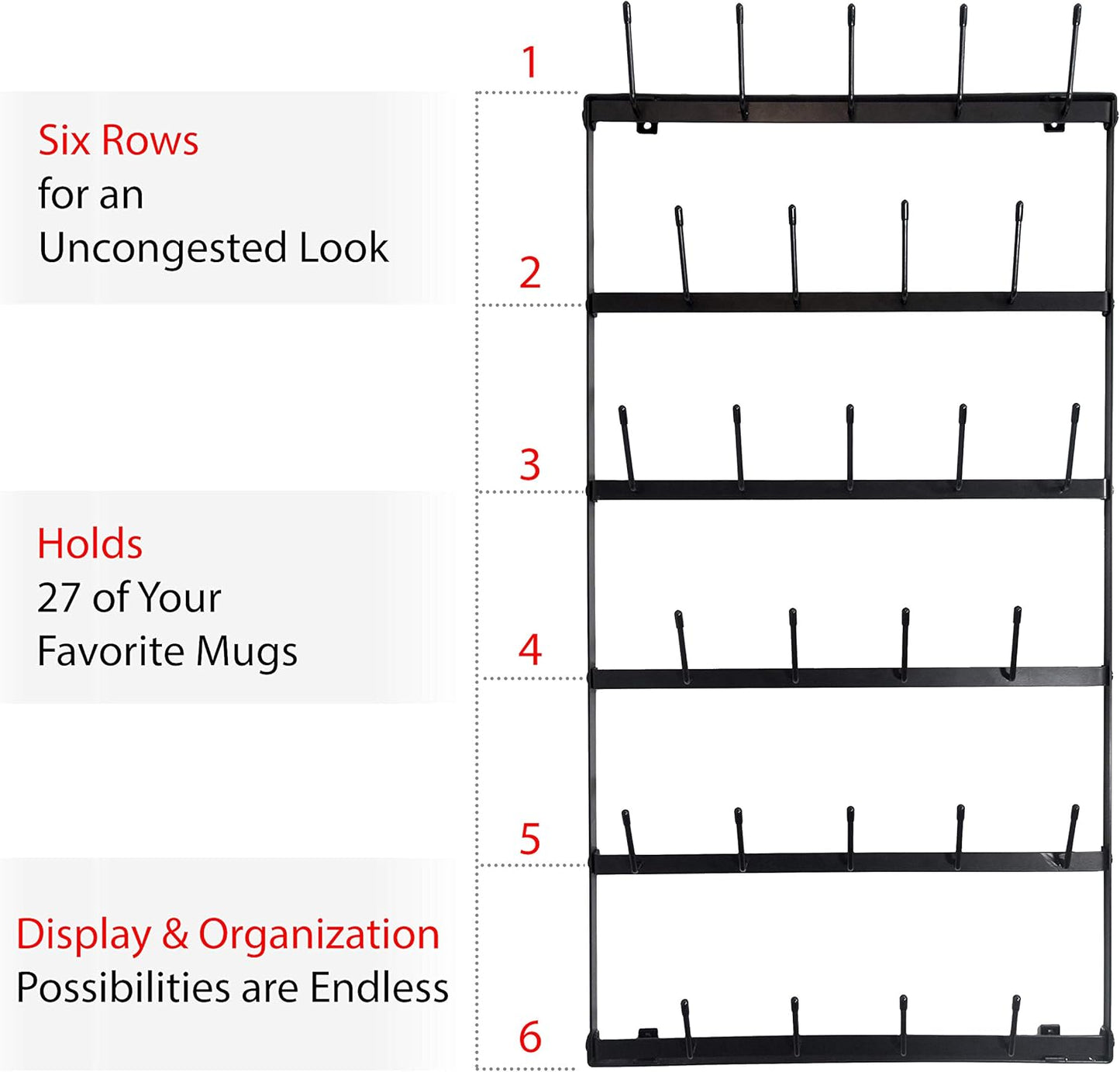 Six Rows
for an
Uncongested Look

Holds
27 of Your
Favorite Mugs

Display & Organization
Possibilities are Endless

1
2
3
4
5
6