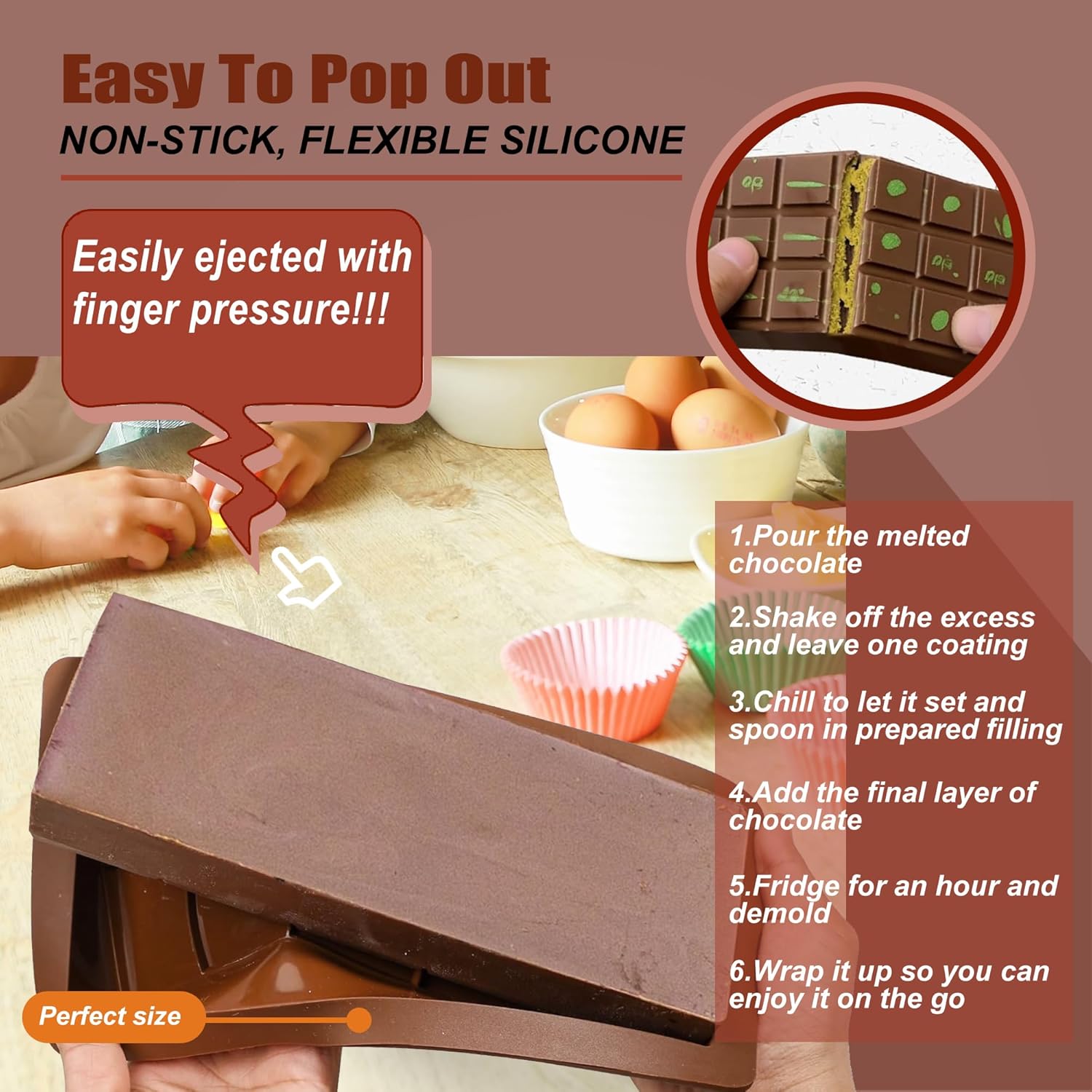 Easy To Pop Out
NON-STICK, FLEXIBLE SILICONE

Easily ejected with finger pressure!!!

1.Pour the melted chocolate

2.Shake off the excess and leave one coating

3.Chill to let it set and spoon in prepared filling

4.Add the final layer of chocolate

5.Fridge for an hour and demold

6.Wrap it up so you can enjoy it on the go

Perfect size