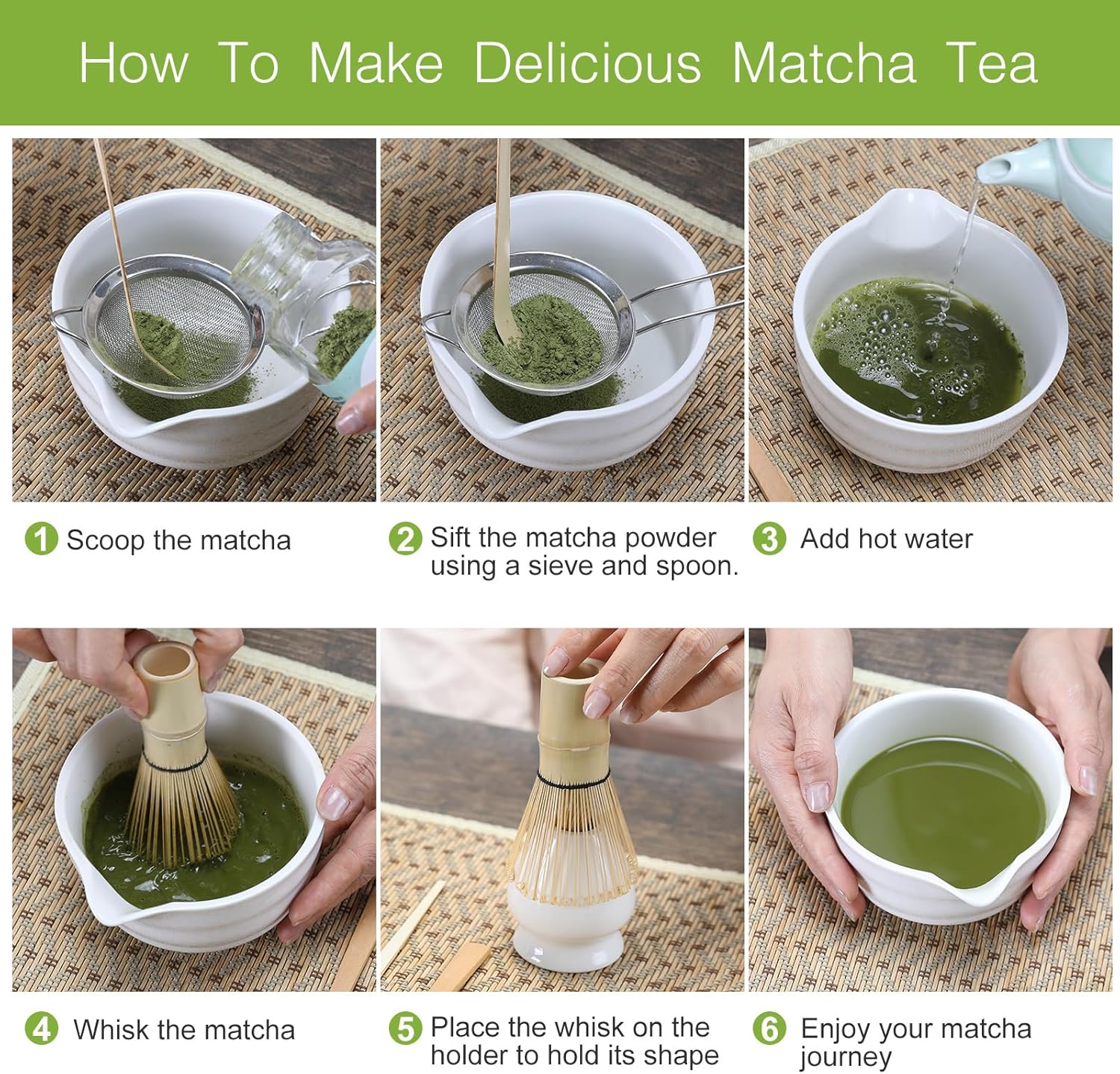 How To Make Delicious Matcha Tea

1 Scoop the matcha

2 Sift the matcha powder using a sieve and spoon.

3 Add hot water

4 Whisk the matcha

5 Place the whisk on the holder to hold its shape

6 Enjoy your matcha journey