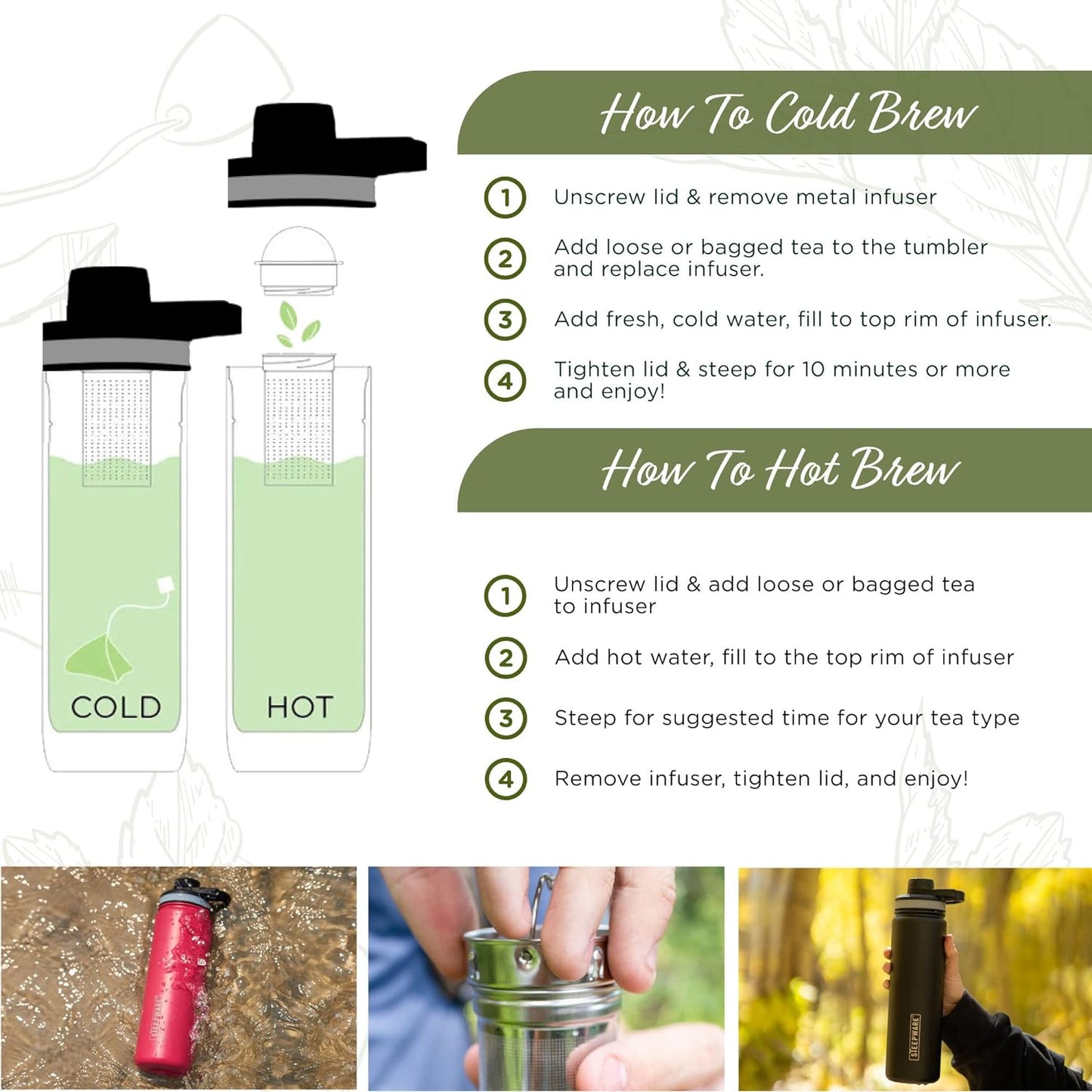 COLD

HOT

How To Cold Brew

1 Unscrew lid & remove metal infuser

2 Add loose or bagged tea to the tumbler and replace infuser.

3 Add fresh, cold water, fill to top rim of infuser.

4 Tighten lid & steep for 10 minutes or more and enjoy!

How To Hot Brew

1 Unscrew lid & add loose or bagged tea to infuser

2 Add hot water, fill to the top rim of infuser

3 Steep for suggested time for your tea type

4 Remove infuser, tighten lid, and enjoy!

STEEPWARE

STEEPWARE